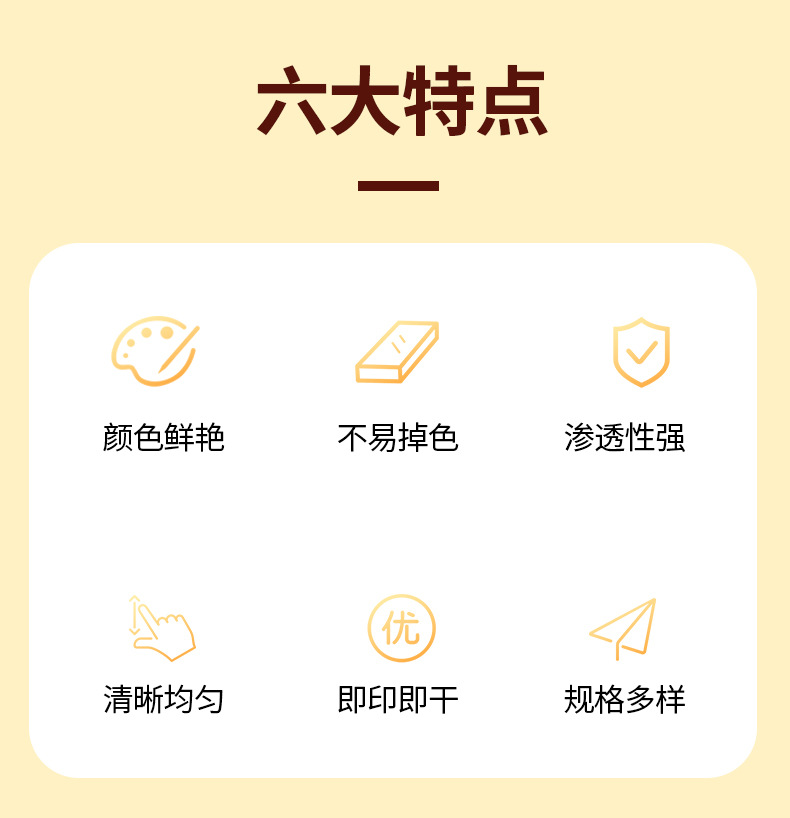 六大特点

颜色鲜艳

不易掉色

渗透性强

清晰均匀

优

即印即干

规格多样