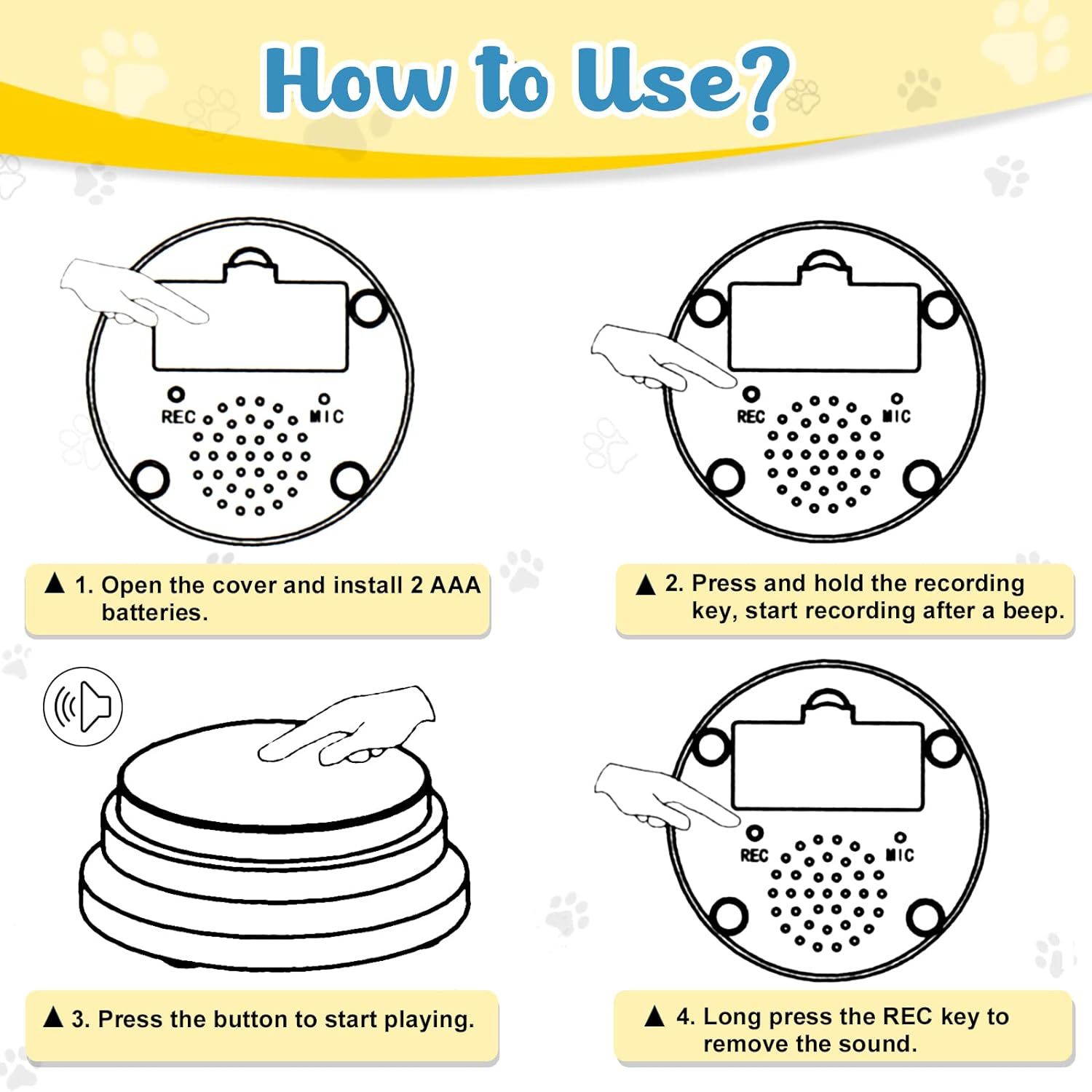 How to Use?

REC MIC

▲ 1. Open the cover and install 2 AAA batteries.

REC MIC

▲ 2. Press and hold the recording key, start recording after a beep.

▲ 3. Press the button to start playing.

REC MIC

▲ 4. Long press the REC key to remove the sound.