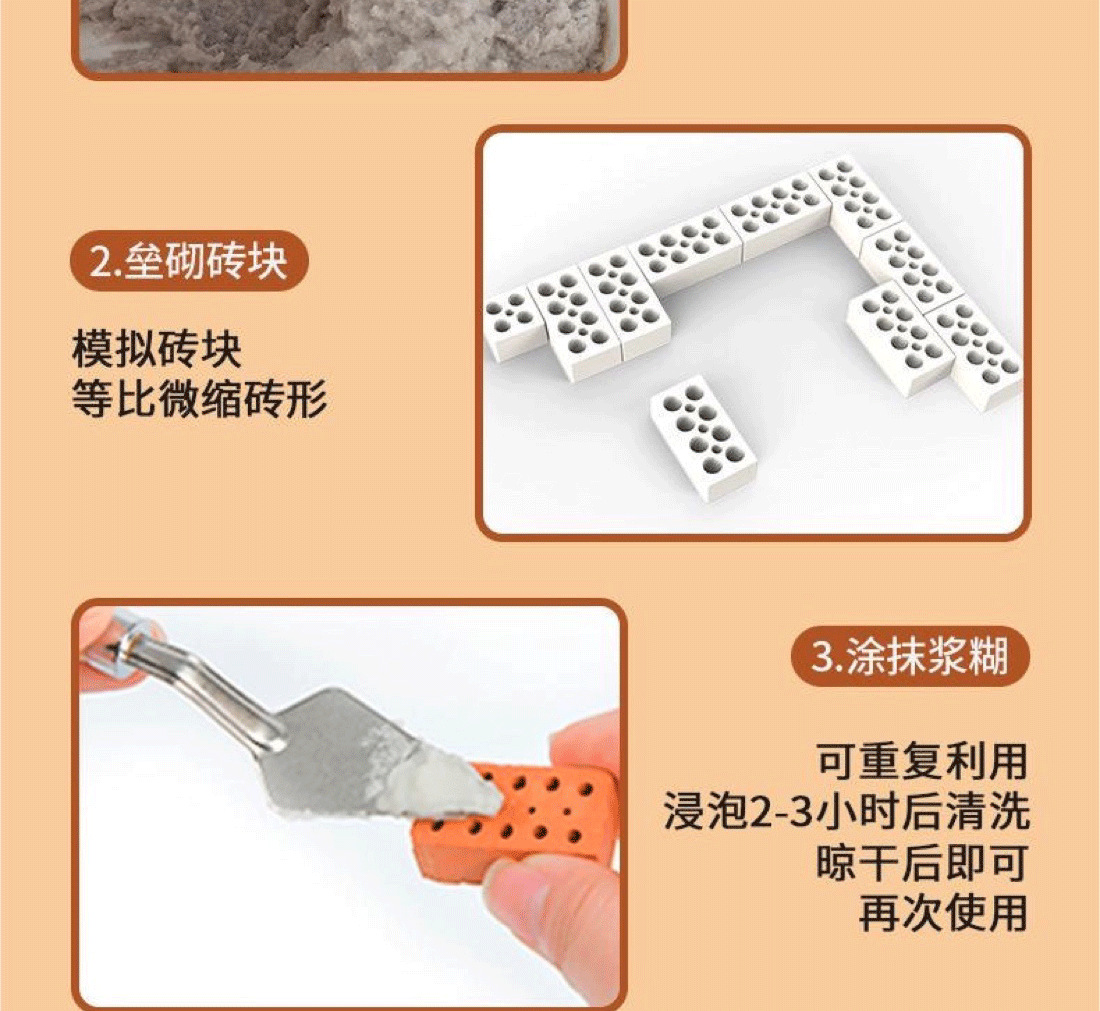 2.垒砌砖块

模拟砖块
等比微缩砖形

3.涂抹浆糊

可重复利用
浸泡2-3小时后清洗
晾干后即可
再次使用