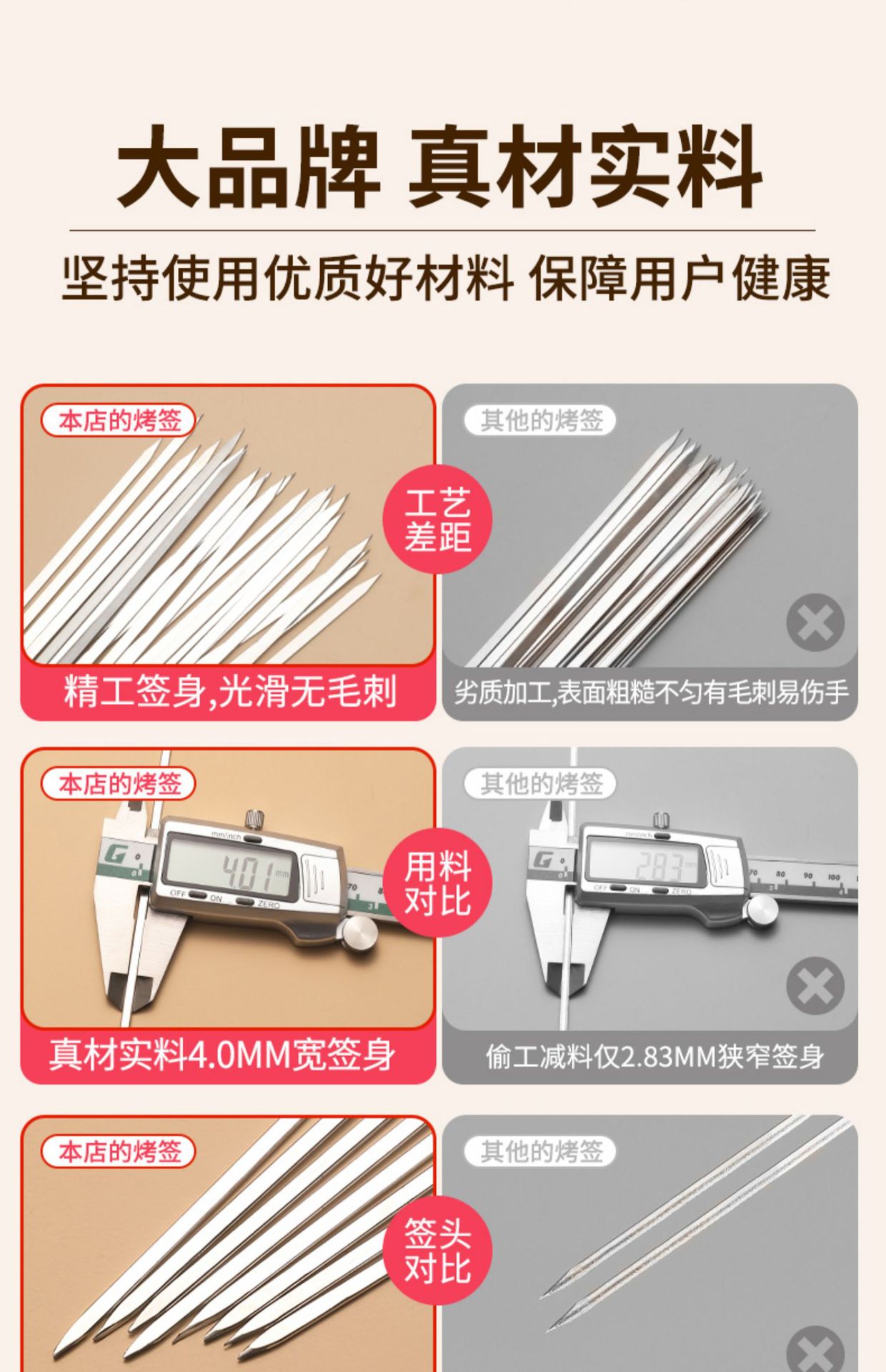 大品牌 真材实料

坚持使用优质好材料 保障用户健康

本店的烤签

工艺差距

其他的烤签

精工签身,光滑无毛刺

劣质加工,表面粗糙不匀有毛刺易伤手

本店的烤签

mm/inch

4.01 mm

OFF ON ZERO

用料对比

其他的烤签

mm/inch

2.83 mm

OFF ON ZERO

70 80 90 100

真材实料4.0MM宽签身

偷工减料仅2.83MM狭窄签身

本店的烤签

签头对比

其他的烤签