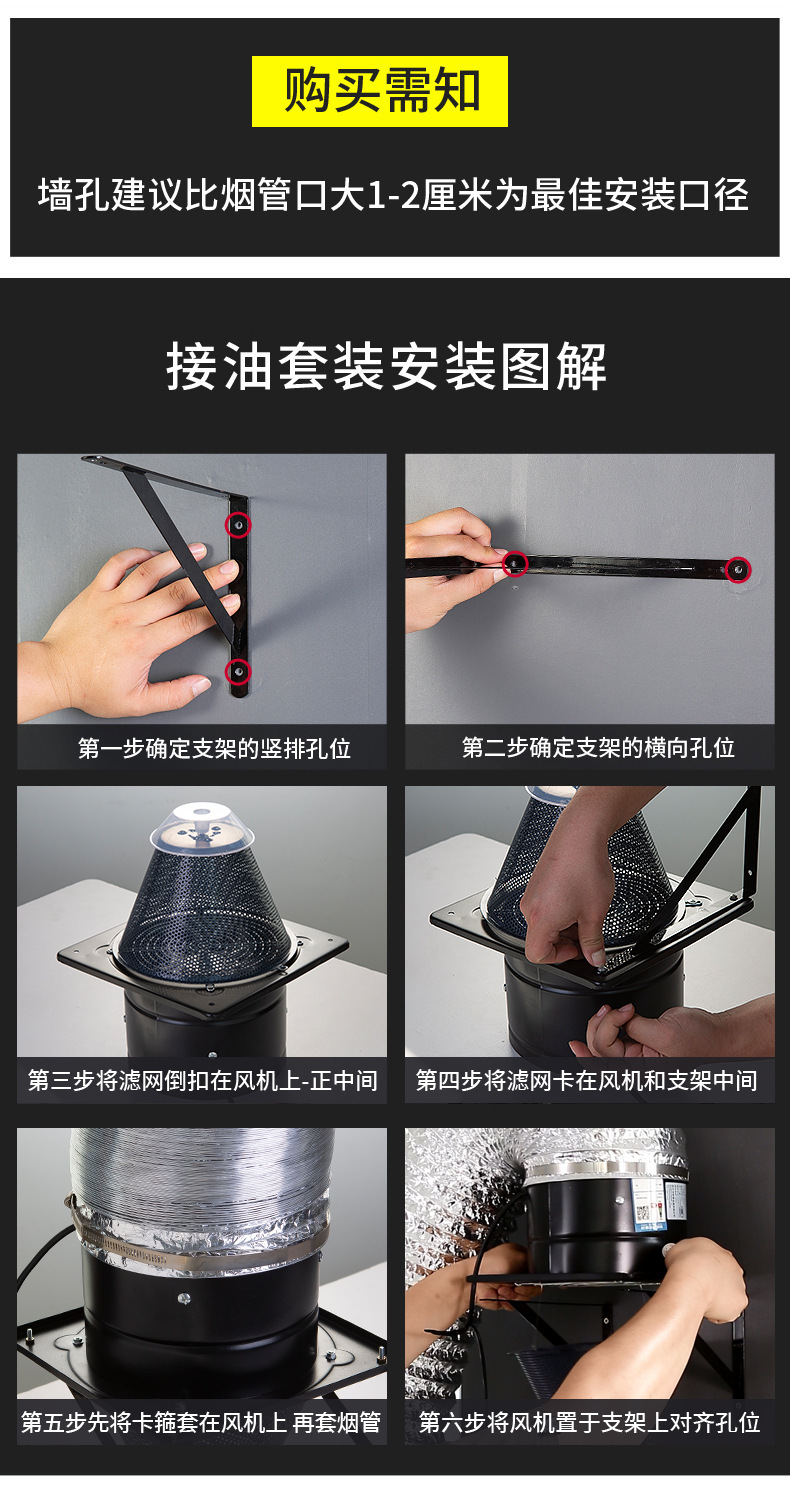 购买需知

墙孔建议比烟管口大1-2厘米为最佳安装口径

接油套装安装图解

第一步确定支架的竖排孔位

第二步确定支架的横向孔位

第三步将滤网倒扣在风机上-正中间

第四步将滤网卡在风机和支架中间

第五步先将卡箍套在风机上 再套烟管

第六步将风机置于支架上对齐孔位