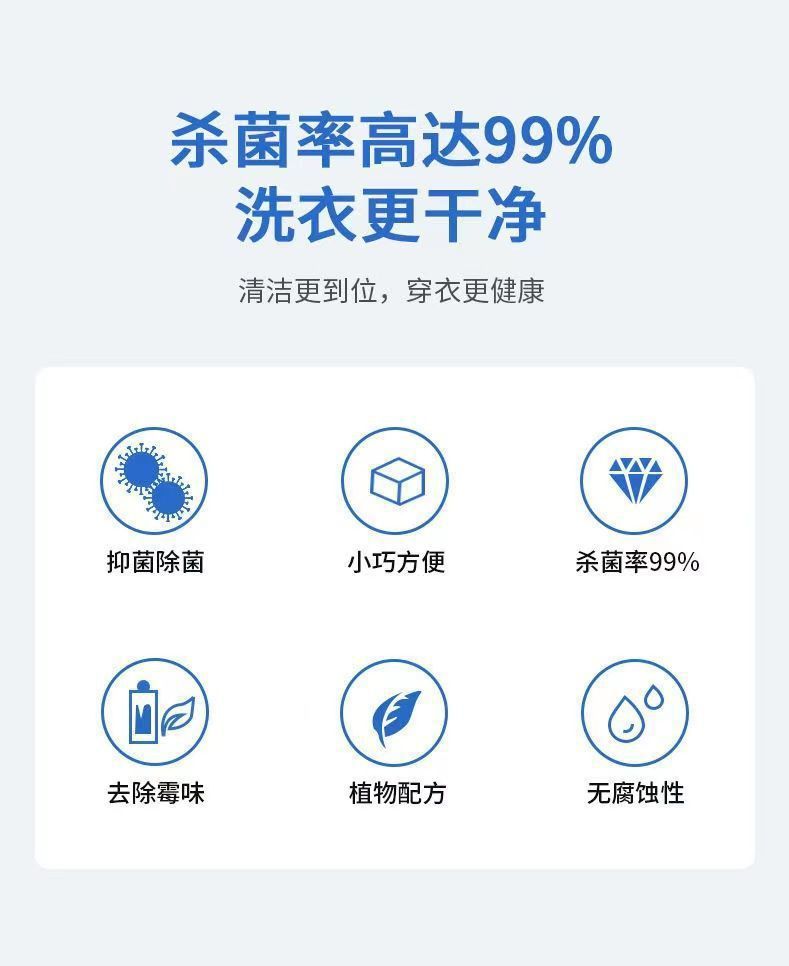 杀菌率高达99%
洗衣更干净

清洁更到位，穿衣更健康

抑菌除菌

小巧方便

杀菌率99%

去除霉味

植物配方

无腐蚀性