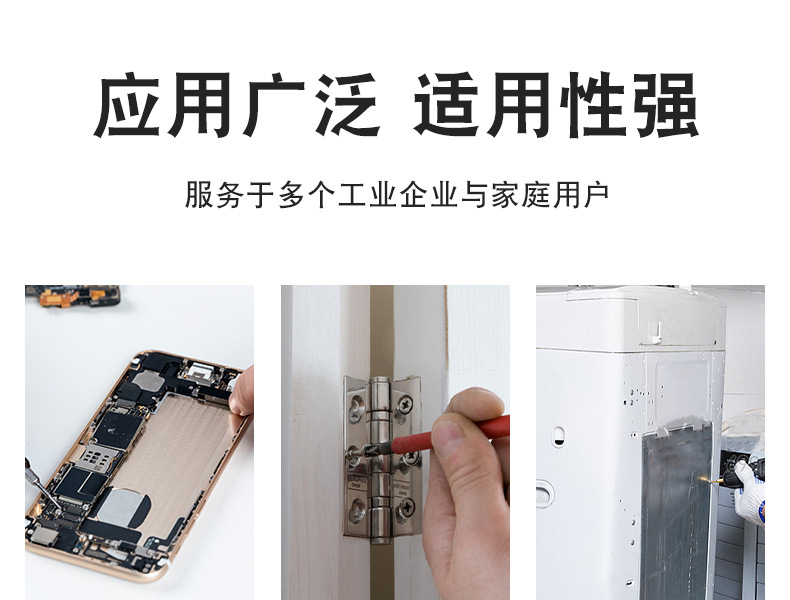 应用广泛 适用性强

服务于多个工业企业与家庭用户