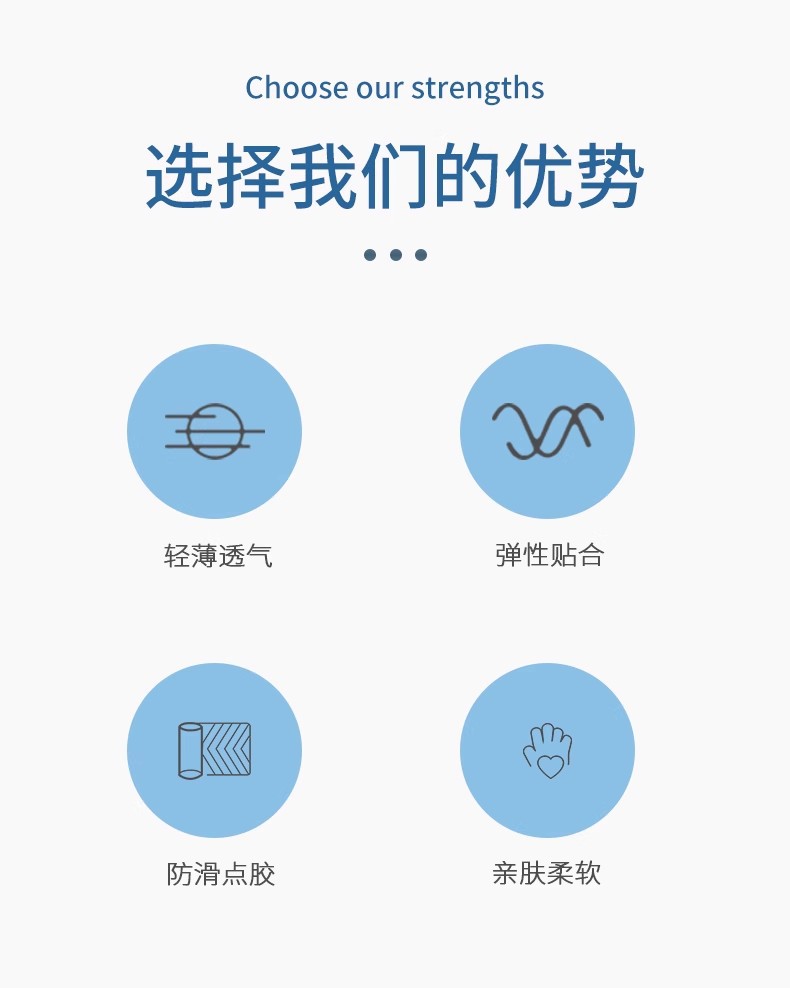 Choose our strengths

选择我们的优势

轻薄透气

弹性贴合

防滑点胶

亲肤柔软