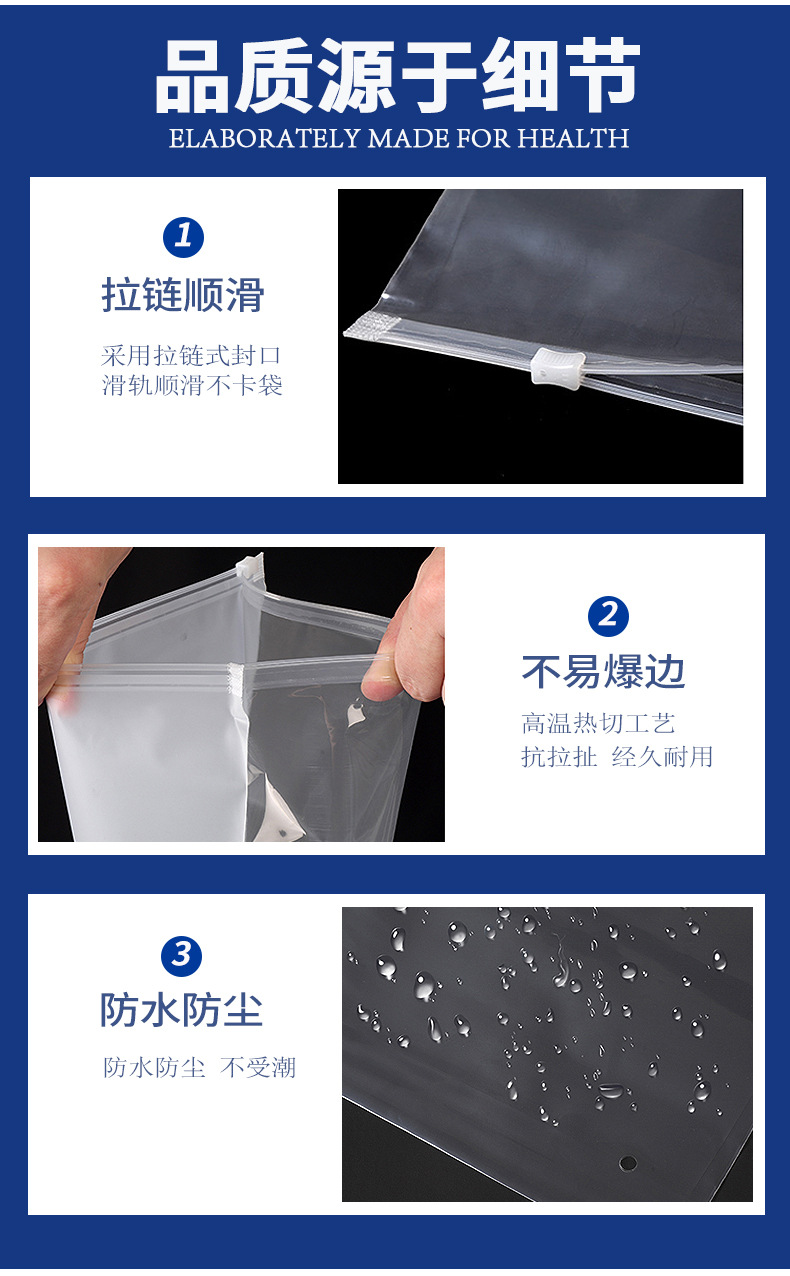 品质源于细节
ELABORATELY MADE FOR HEALTH

1
拉链顺滑
采用拉链式封口
滑轨顺滑不卡袋

2
不易爆边
高温热切工艺
抗拉扯 经久耐用

3
防水防尘
防水防尘 不受潮