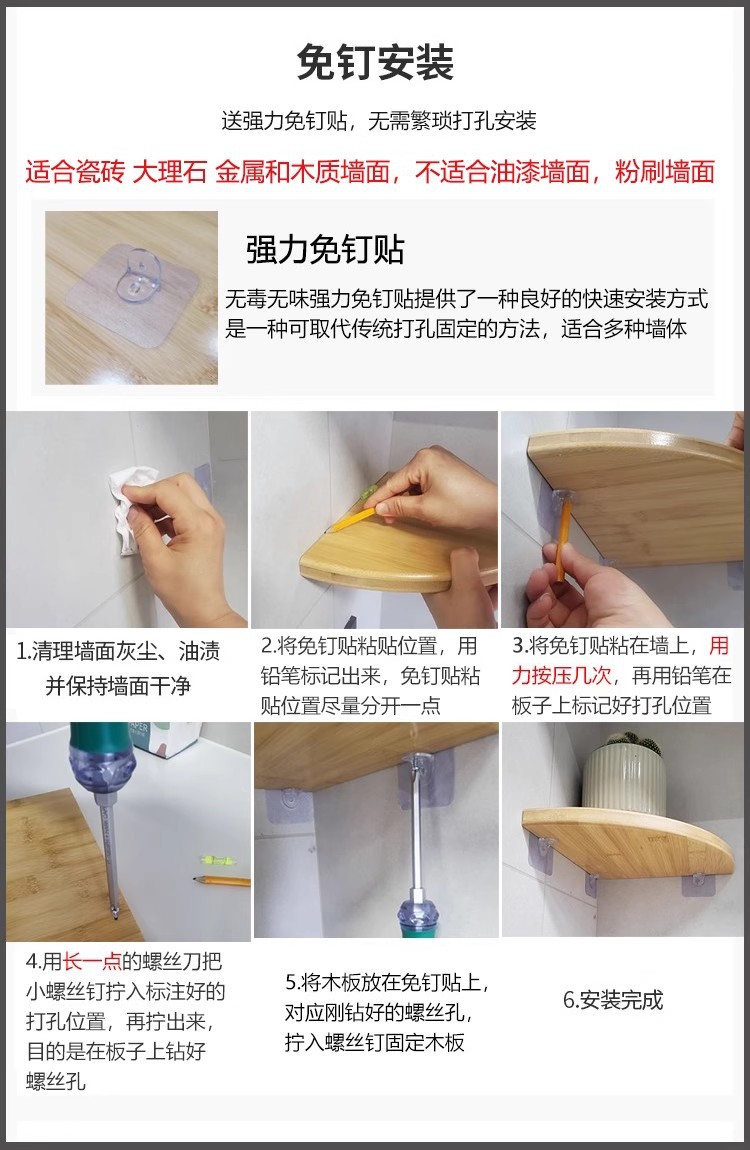 免钉安装

送强力免钉贴，无需繁琐打孔安装

适合瓷砖 大理石 金属和木质墙面，不适合油漆墙面，粉刷墙面

强力免钉贴

无毒无味强力免钉贴提供了一种良好的快速安装方式是一种可取代传统打孔固定的方法，适合多种墙体

1.清理墙面灰尘、油渍并保持墙面干净

2.将免钉贴粘贴位置，用铅笔标记出来，免钉贴粘贴位置尽量分开一点

3.将免钉贴粘在墙上，用力按压几次，再用铅笔在板子上标记好打孔位置

4.用长一点的螺丝刀把小螺丝钉拧入标注好的打孔位置，再拧出来，目的是在板子上钻好螺丝孔

5.将木板放在免钉贴上，对应刚钻好的螺丝孔，拧入螺丝钉固定木板

6.安装完成