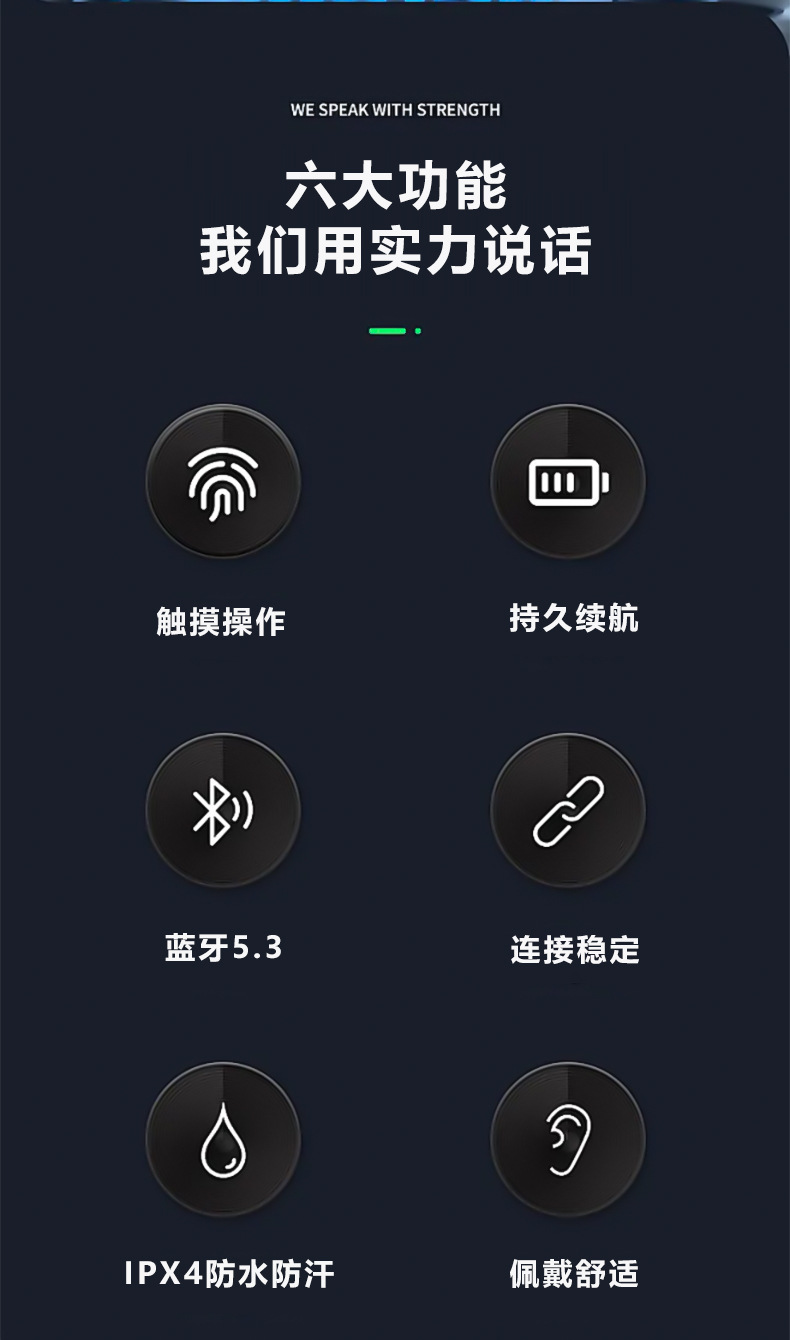 WE SPEAK WITH STRENGTH

六大功能
我们用实力说话

触摸操作

持久续航

蓝牙5.3

连接稳定

IPX4防水防汗

佩戴舒适