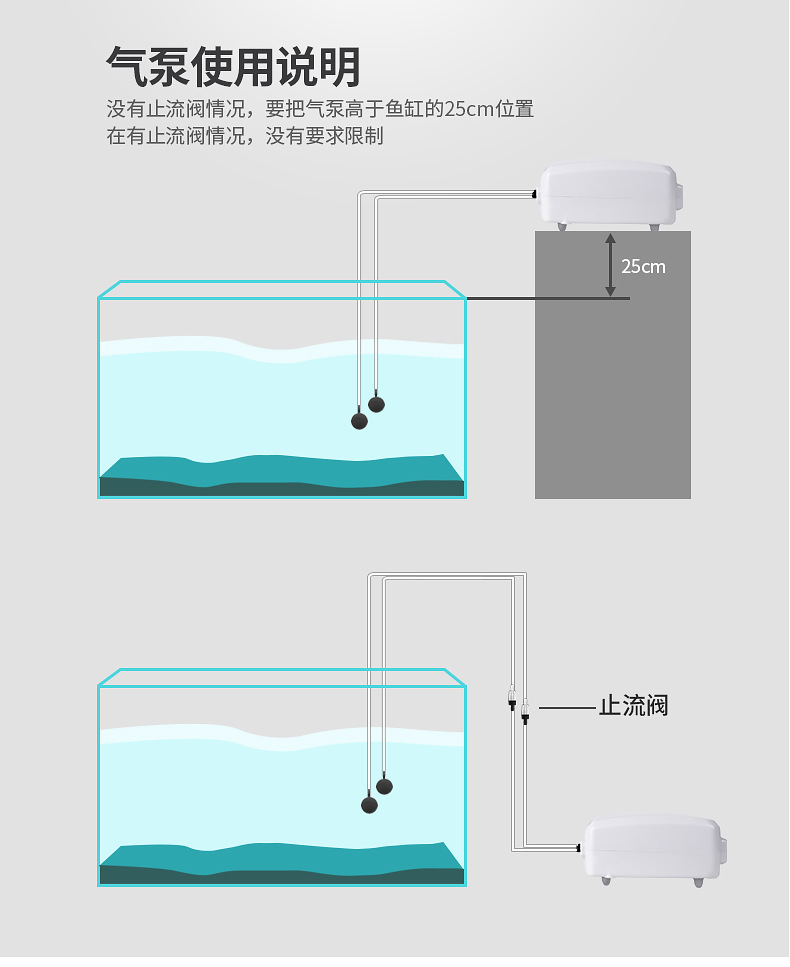 气泵使用说明
没有止流阀情况，要把气泵高于鱼缸的25cm位置
在有止流阀情况，没有要求限制

25cm

止流阀