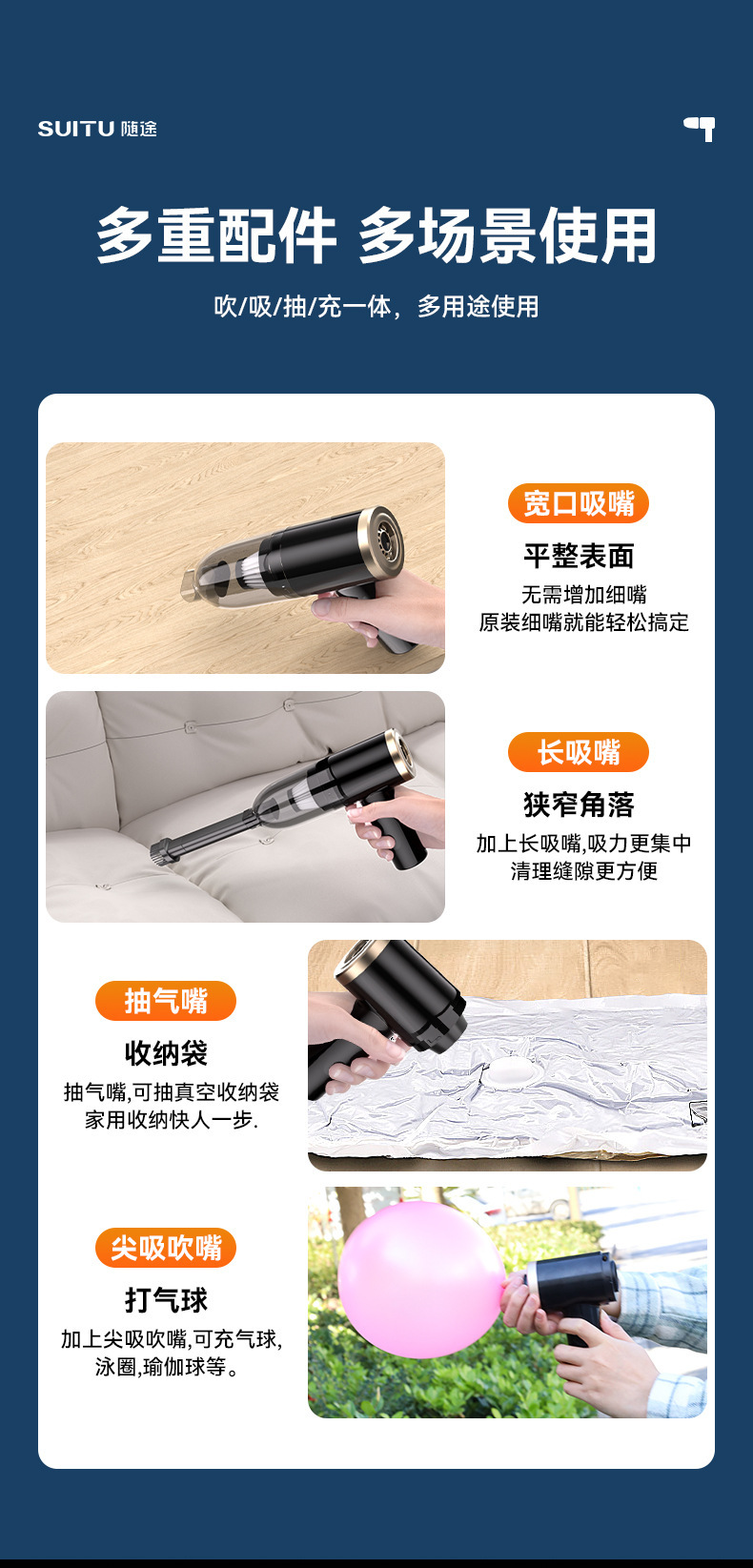 SUITU 随途

多重配件 多场景使用

吹/吸/抽/充一体，多用途使用

宽口吸嘴

平整表面

无需增加细嘴
原装细嘴就能轻松搞定

长吸嘴

狭窄角落

加上长吸嘴,吸力更集中
清理缝隙更方便

抽气嘴

收纳袋

抽气嘴,可抽真空收纳袋
家用收纳快人一步.

尖吸吹嘴

打气球

加上尖吸吹嘴,可充气球,
泳圈,瑜伽球等。