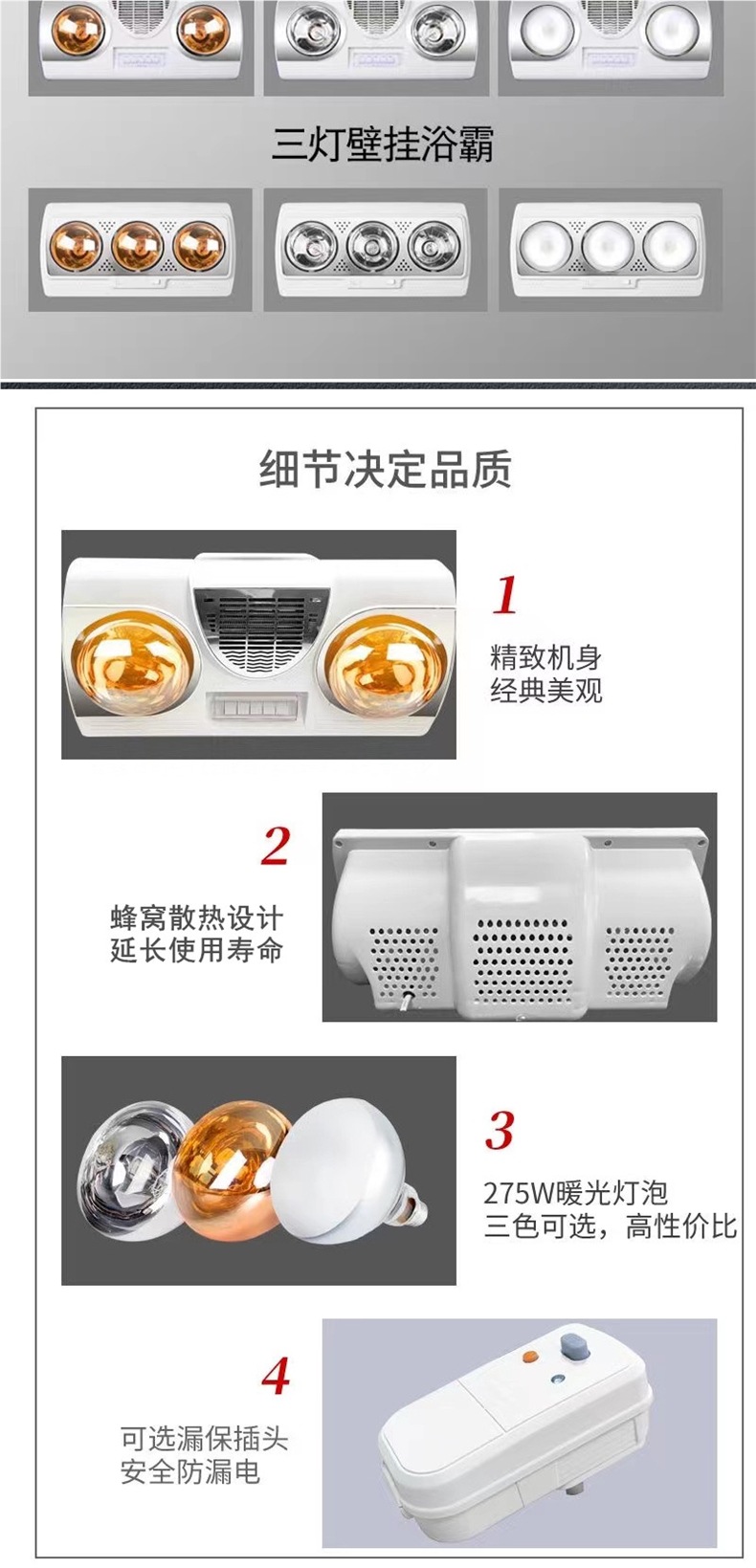 三灯壁挂浴霸

细节决定品质

1

精致机身
经典美观

2

蜂窝散热设计
延长使用寿命

3

275W暖光灯泡
三色可选，高性价比

4

可选漏保插头
安全防漏电