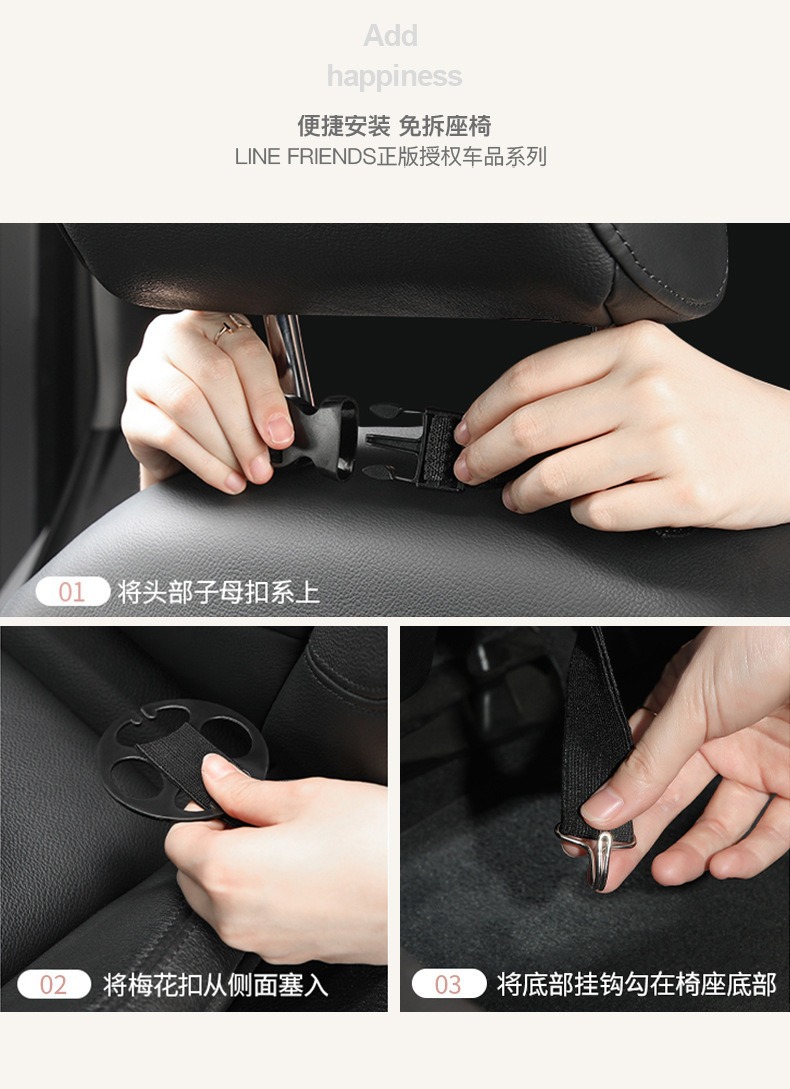 Add
happiness

便捷安装 免拆座椅
LINE FRIENDS正版授权车品系列

01 将头部子母扣系上

02 将梅花扣从侧面塞入

03 将底部挂钩勾在椅座底部