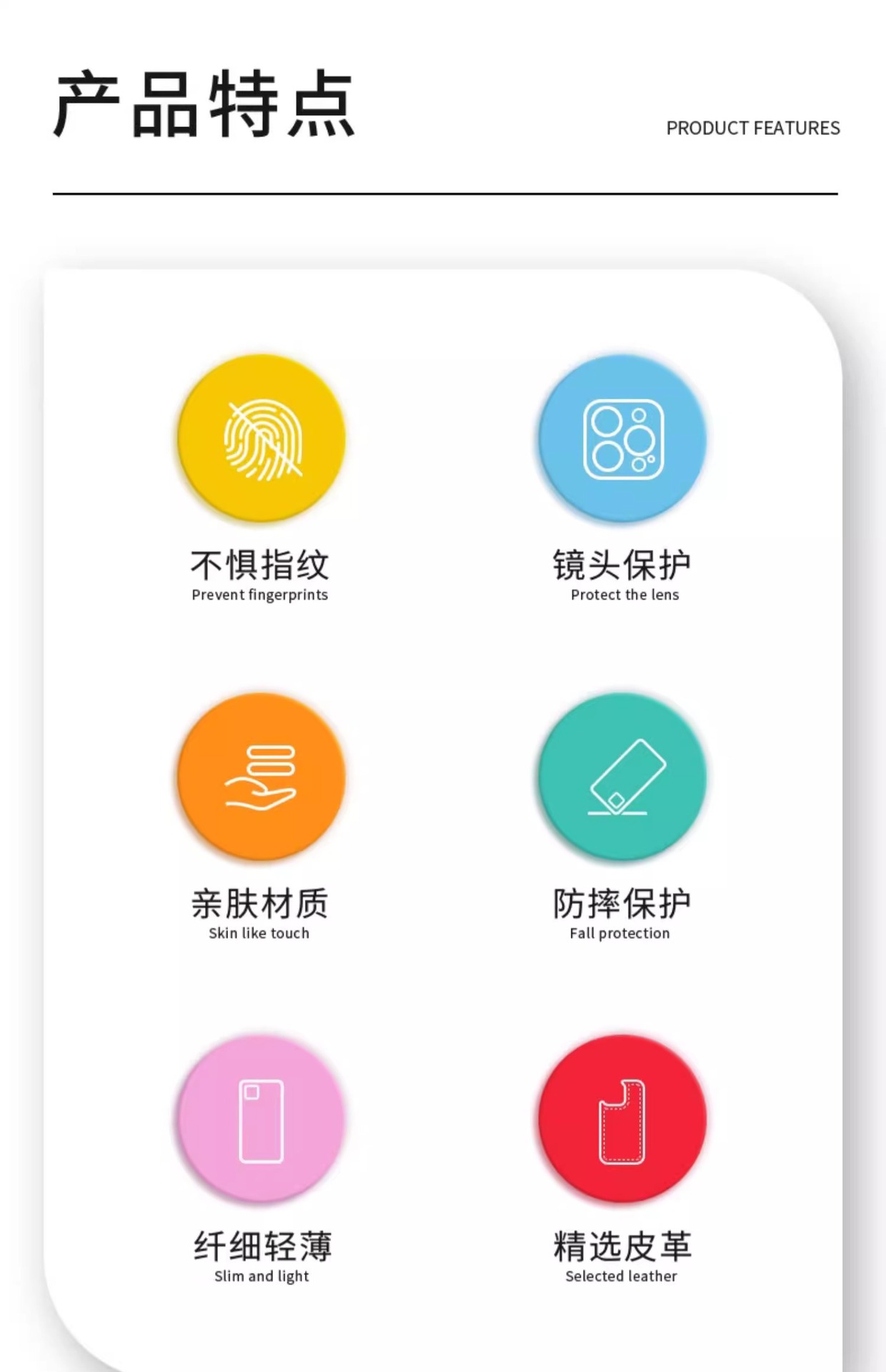 产品特点

PRODUCT FEATURES

不惧指纹
Prevent fingerprints

镜头保护
Protect the lens

亲肤材质
Skin like touch

防摔保护
Fall protection

纤细轻薄
Slim and light

精选皮革
Selected leather