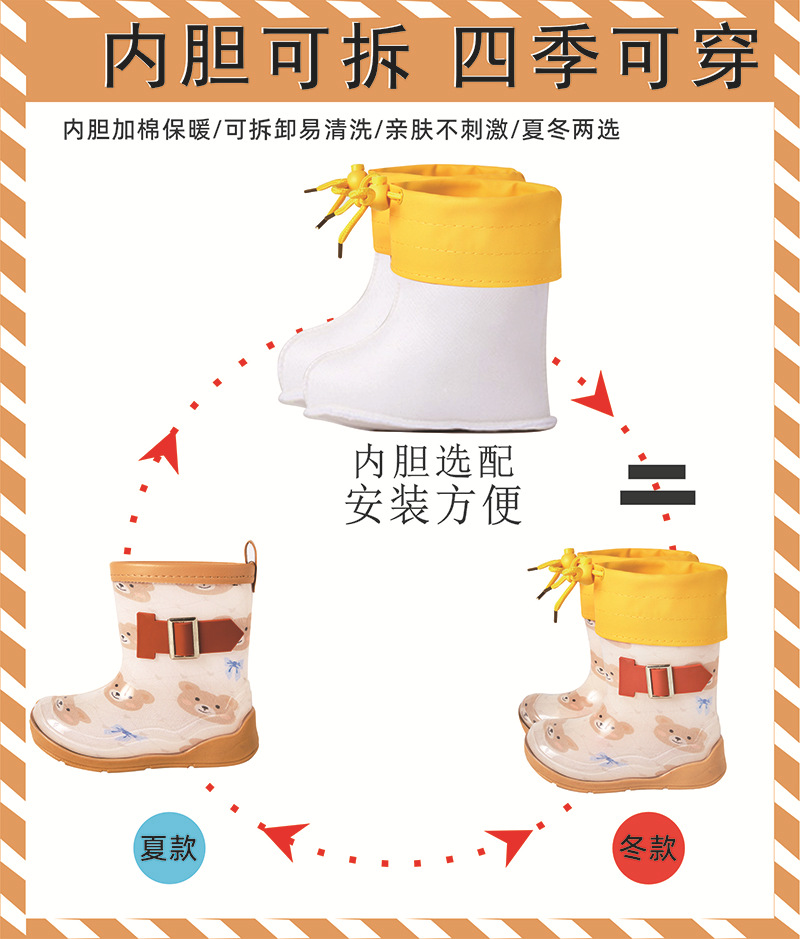 内胆可拆 四季可穿

内胆加棉保暖/可拆卸易清洗/亲肤不刺激/夏冬两选

内胆选配
安装方便

=

夏款

冬款