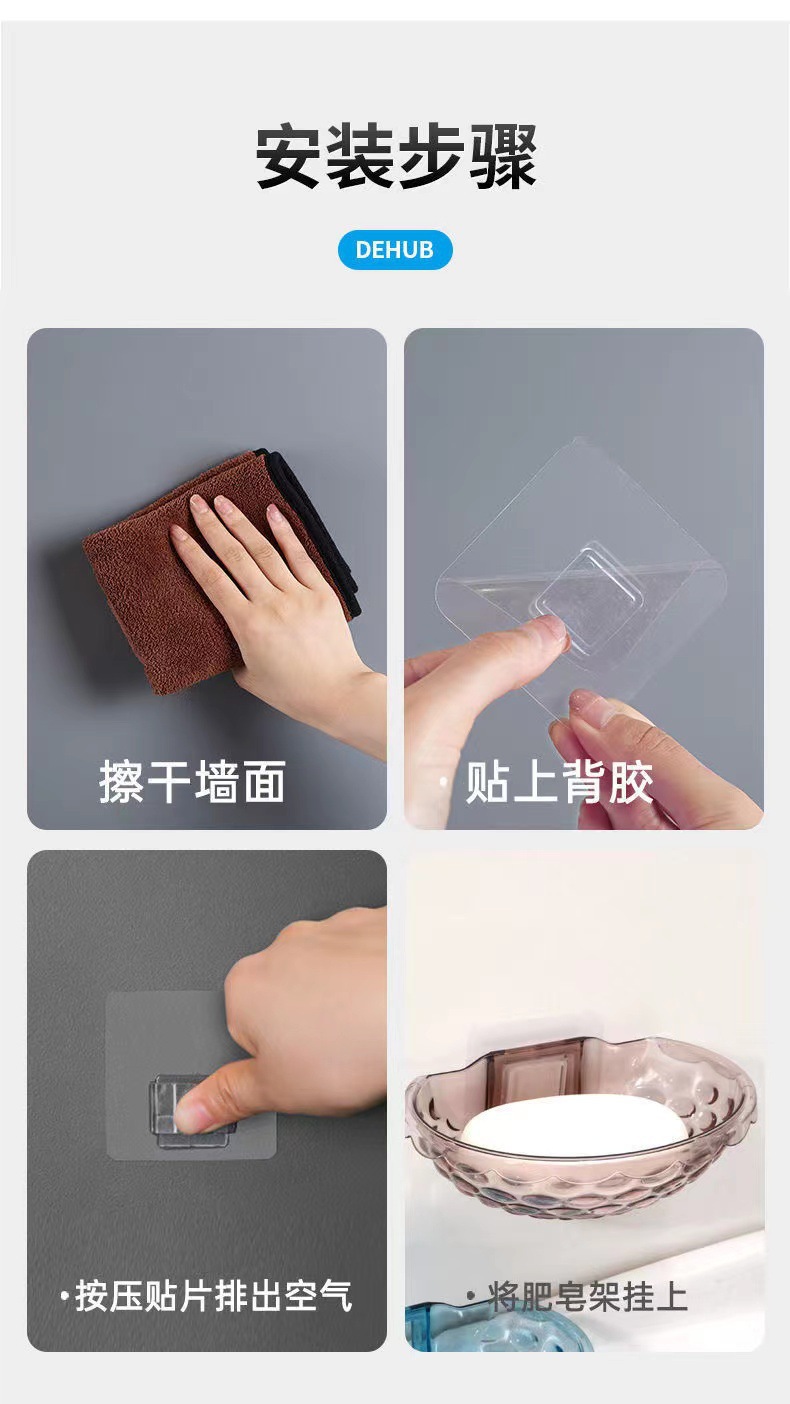 安装步骤

DEHUB

擦干墙面

· 贴上背胶

· 按压贴片排出空气

· 将肥皂架挂上