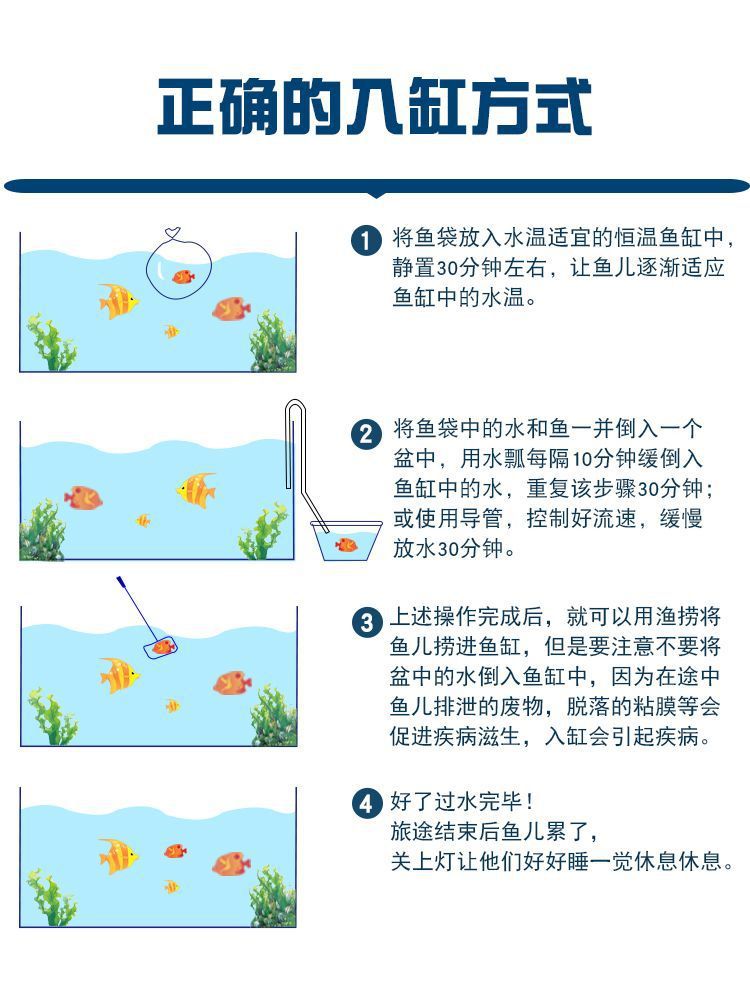 正确的入缸方式

1 将鱼袋放入水温适宜的恒温鱼缸中，静置30分钟左右，让鱼儿逐渐适应鱼缸中的水温。

2 将鱼袋中的水和鱼一并倒入一个盆中，用水瓢每隔10分钟缓倒入鱼缸中的水，重复该步骤30分钟；或使用导管，控制好流速，缓慢放水30分钟。

3 上述操作完成后，就可以用渔捞将鱼儿捞进鱼缸，但是要注意不要将盆中的水倒入鱼缸中，因为在途中鱼儿排泄的废物，脱落的粘膜等会促进疾病滋生，入缸会引起疾病。

4 好了过水完毕！
旅途结束后鱼儿累了，
关上灯让他们好好睡一觉休息休息。