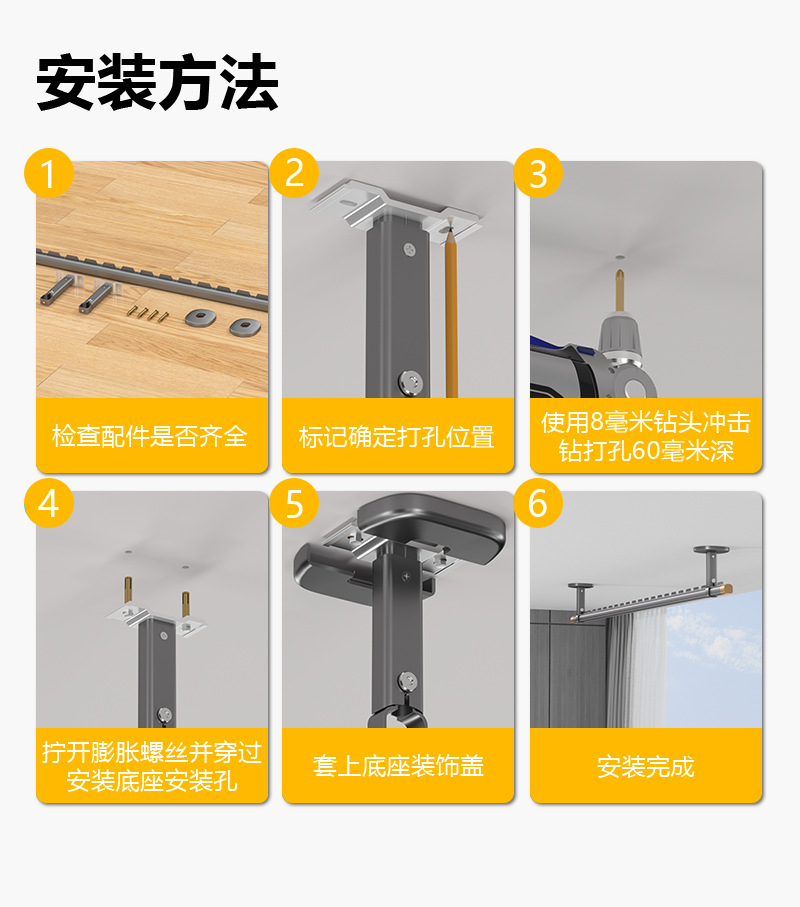 安装方法

1
检查配件是否齐全

2
标记确定打孔位置

3
使用8毫米钻头冲击钻打孔60毫米深

4
拧开膨胀螺丝并穿过安装底座安装孔

5
套上底座装饰盖

6
安装完成