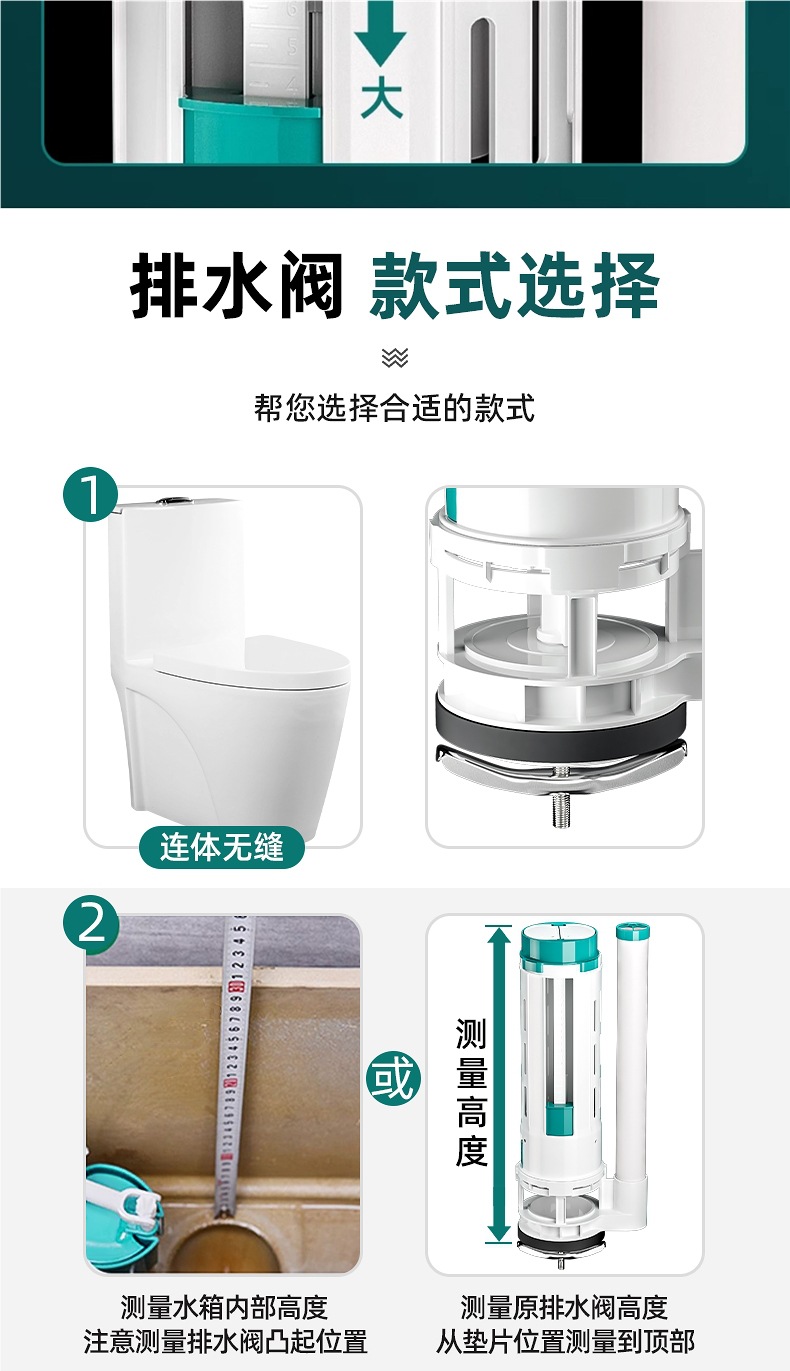 大

排水阀 款式选择

帮您选择合适的款式

1

连体无缝

2

或

测量高度

测量水箱内部高度
注意测量排水阀凸起位置

测量原排水阀高度
从垫片位置测量到顶部