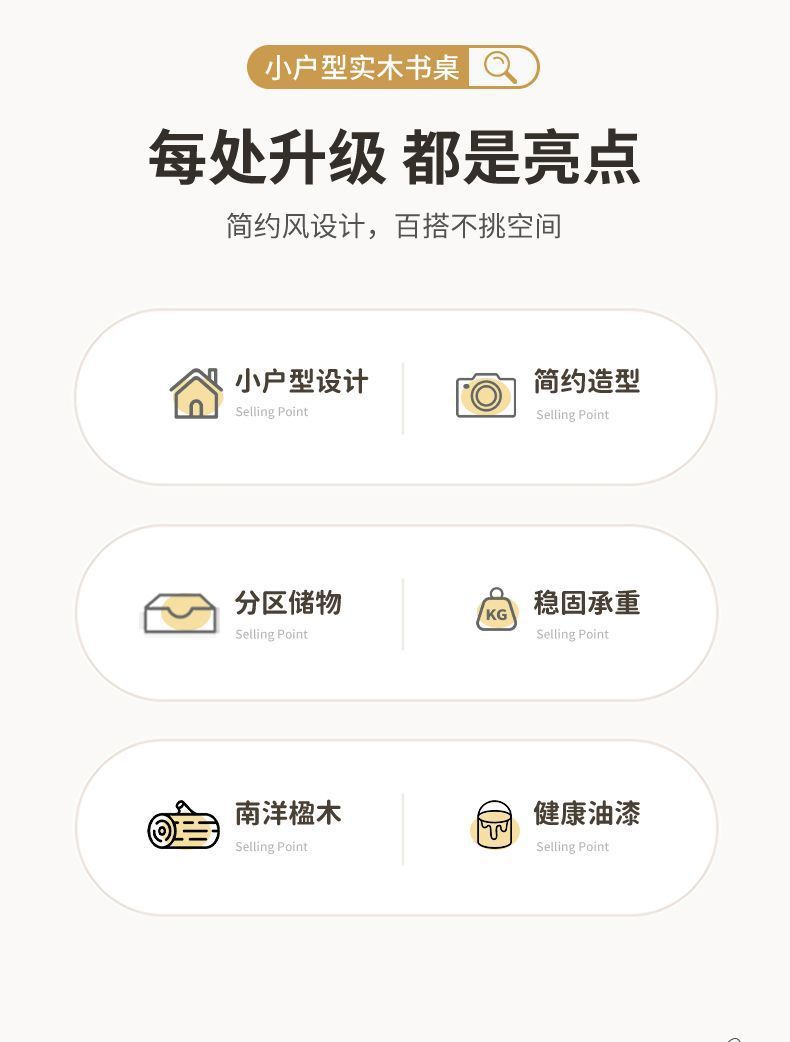 小户型实木书桌

每处升级 都是亮点

简约风设计，百搭不挑空间

小户型设计
Selling Point

简约造型
Selling Point

分区储物
Selling Point

KG

稳固承重
Selling Point

南洋楹木
Selling Point

健康油漆
Selling Point