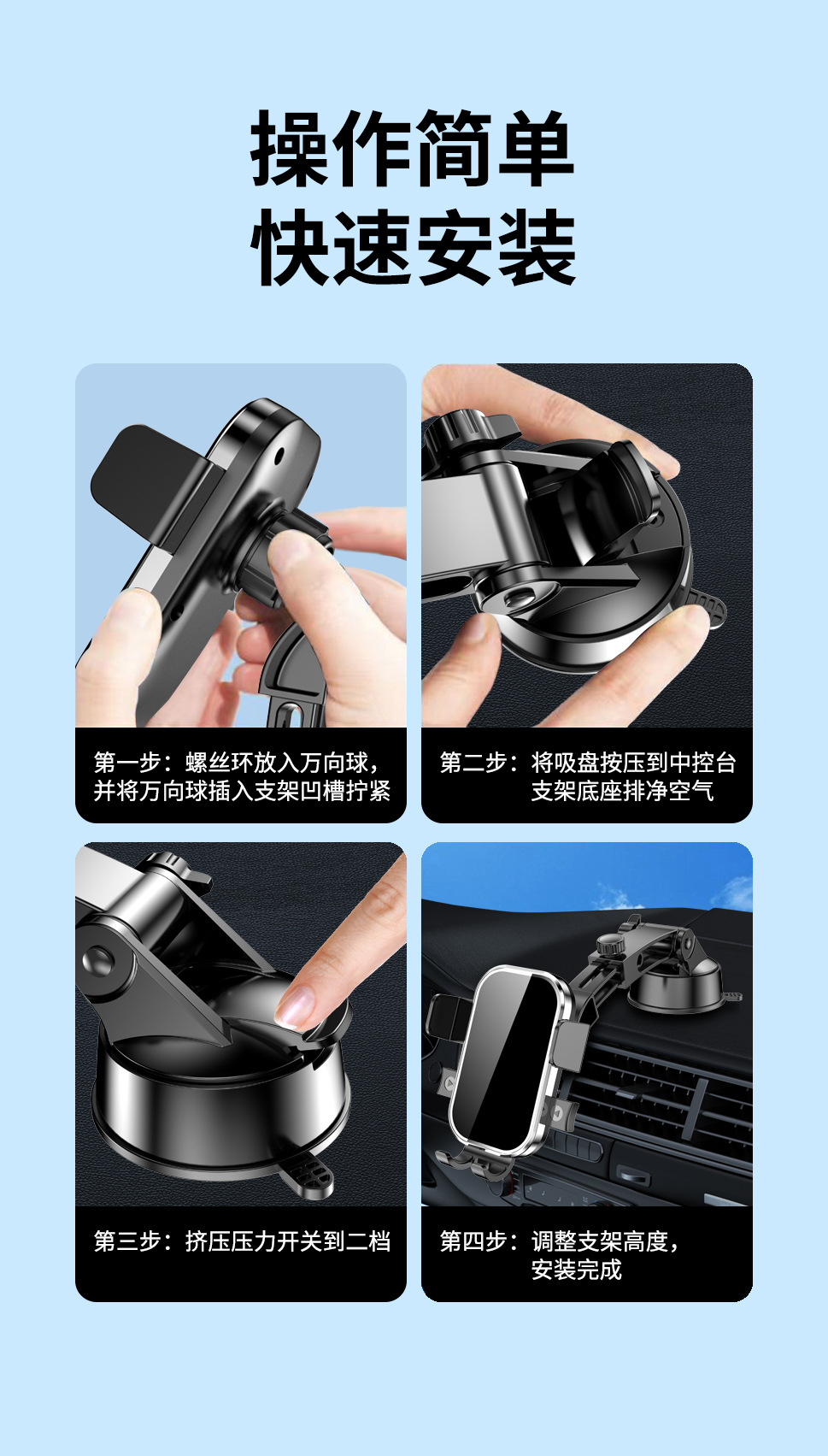 操作简单
快速安装

第一步：螺丝环放入万向球，并将万向球插入支架凹槽拧紧

第二步：将吸盘按压到中控台支架底座排净空气

第三步：挤压压力开关到二档

第四步：调整支架高度，安装完成