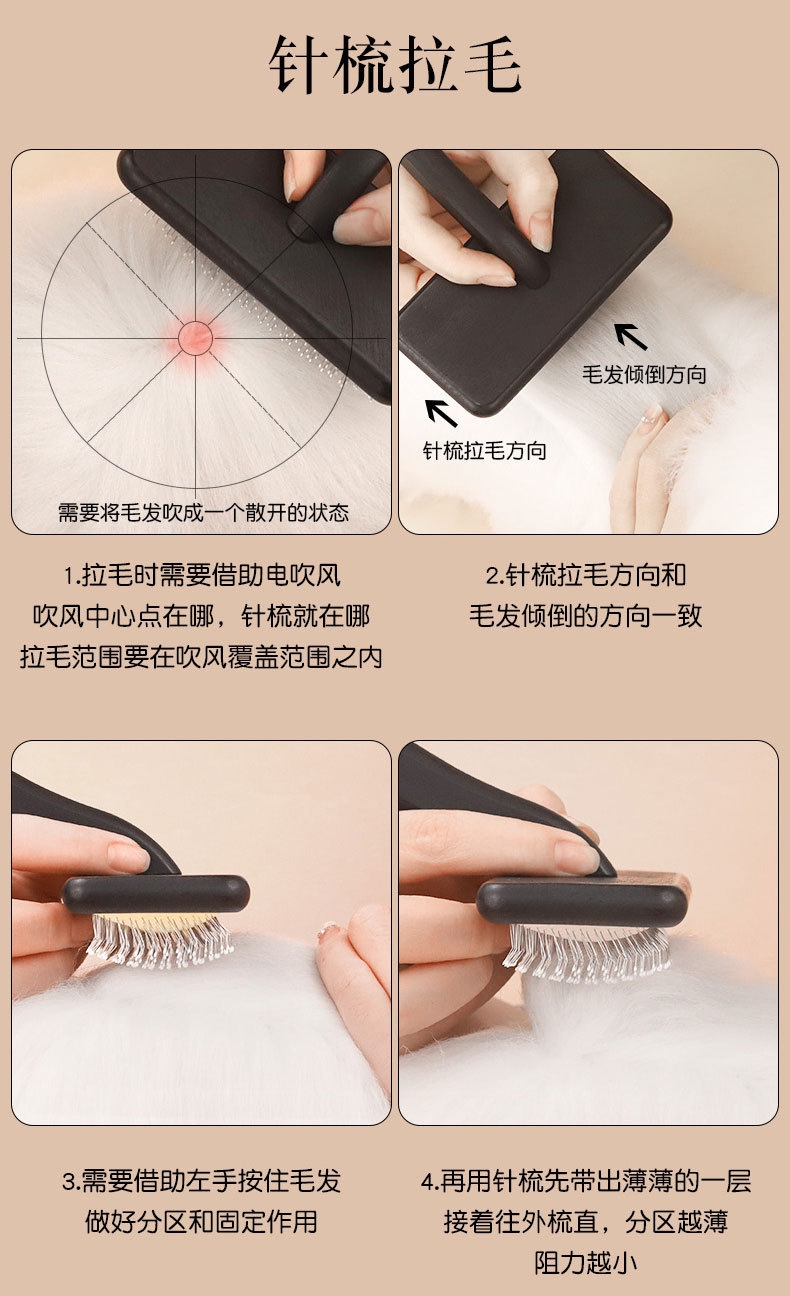 针梳拉毛

需要将毛发吹成一个散开的状态

毛发倾倒方向

针梳拉毛方向

1.拉毛时需要借助电吹风
吹风中心点在哪，针梳就在哪
拉毛范围要在吹风覆盖范围之内

2.针梳拉毛方向和
毛发倾倒的方向一致

3.需要借助左手按住毛发
做好分区和固定作用

4.再用针梳先带出薄薄的一层
接着往外梳直，分区越薄
阻力越小