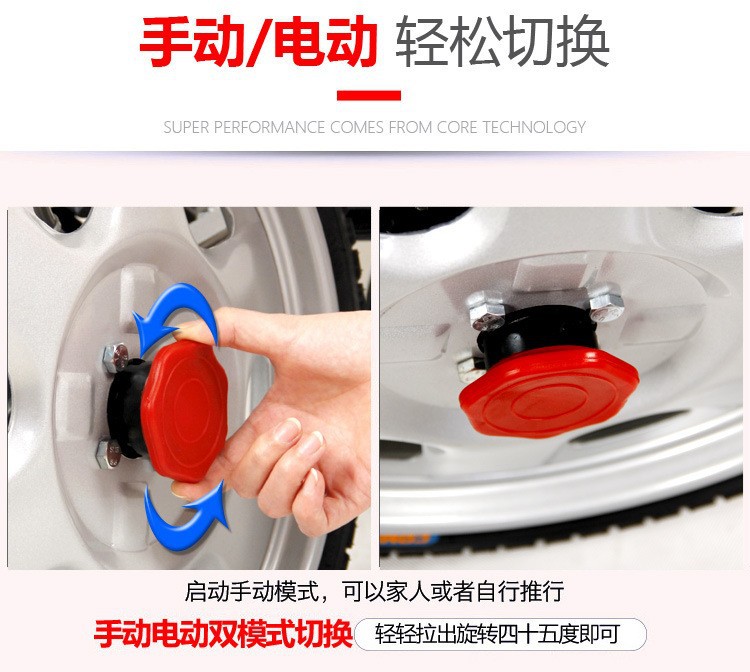 手动/电动 轻松切换

SUPER PERFORMANCE COMES FROM CORE TECHNOLOGY

启动手动模式，可以家人或者自行推行

手动电动双模式切换 轻轻拉出旋转四十五度即可