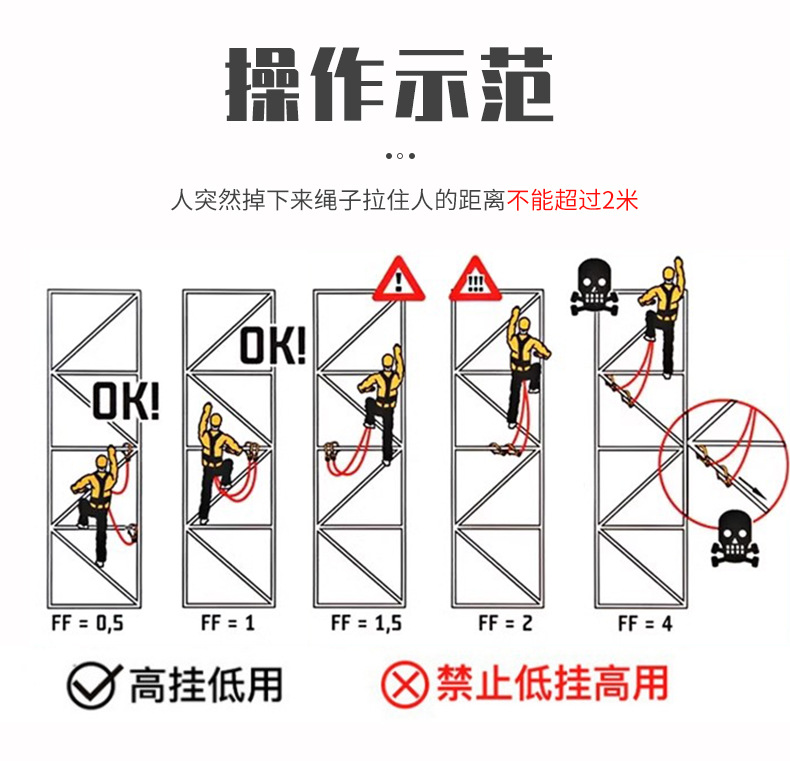 操作示范

人突然掉下来绳子拉住人的距离不能超过2米

OK!

OK!

!

!!!

FF = 0,5

FF = 1

FF = 1,5

FF = 2

FF = 4

高挂低用

禁止低挂高用