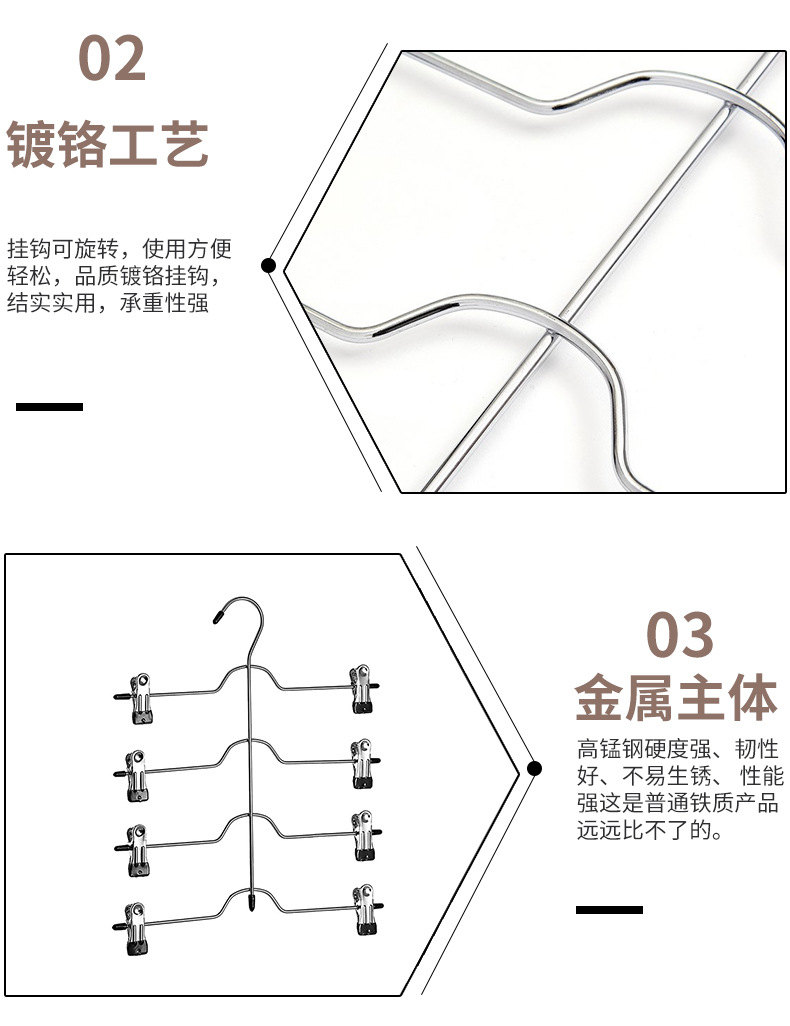 02

镀铬工艺

挂钩可旋转，使用方便轻松，品质镀铬挂钩，结实实用，承重性强

03

金属主体

高锰钢硬度强、韧性好、不易生锈、性能强这是普通铁质产品远远比不了的。