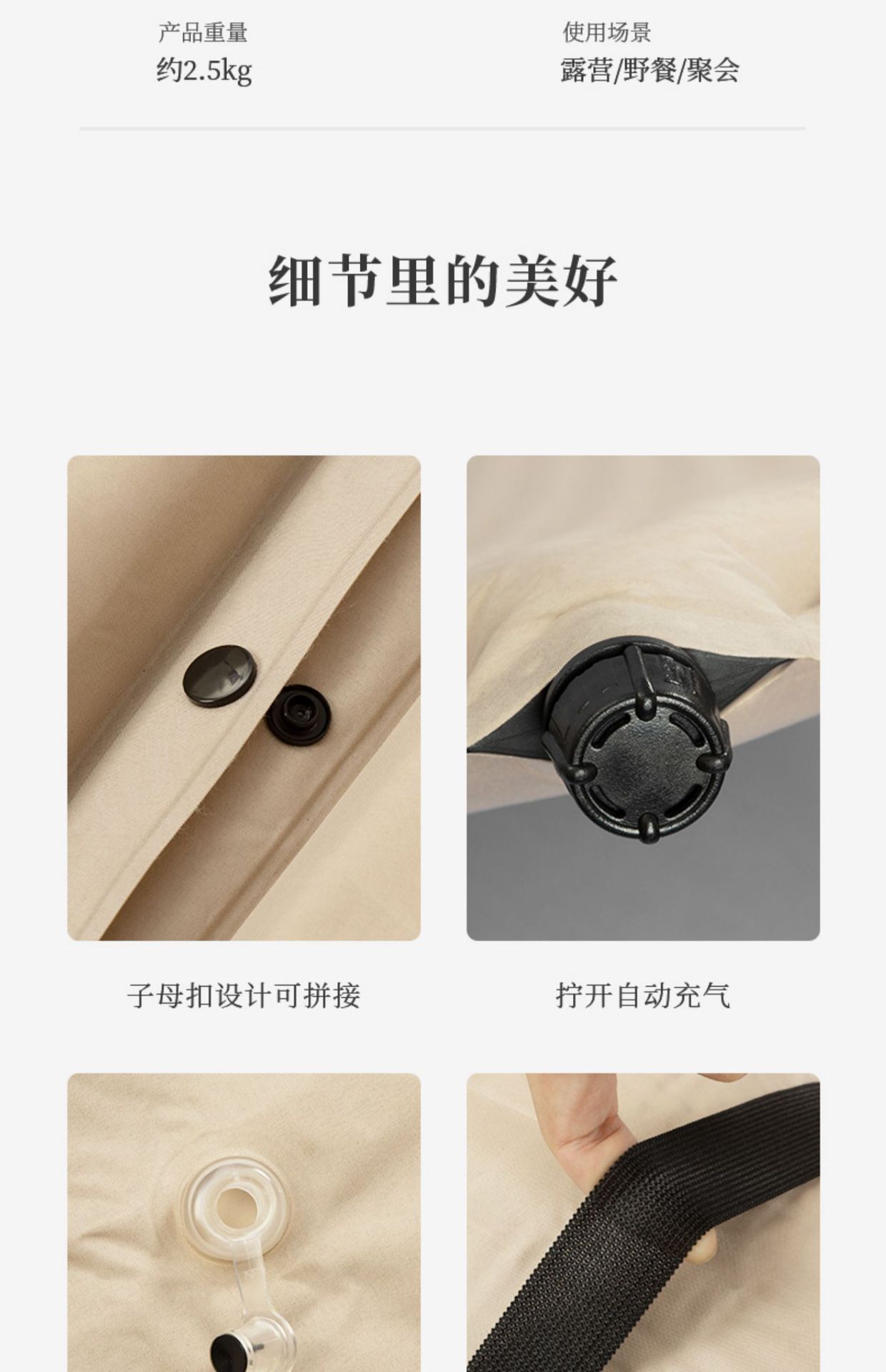 产品重量
约2.5kg

使用场景
露营/野餐/聚会

细节里的美好

子母扣设计可拼接

拧开自动充气