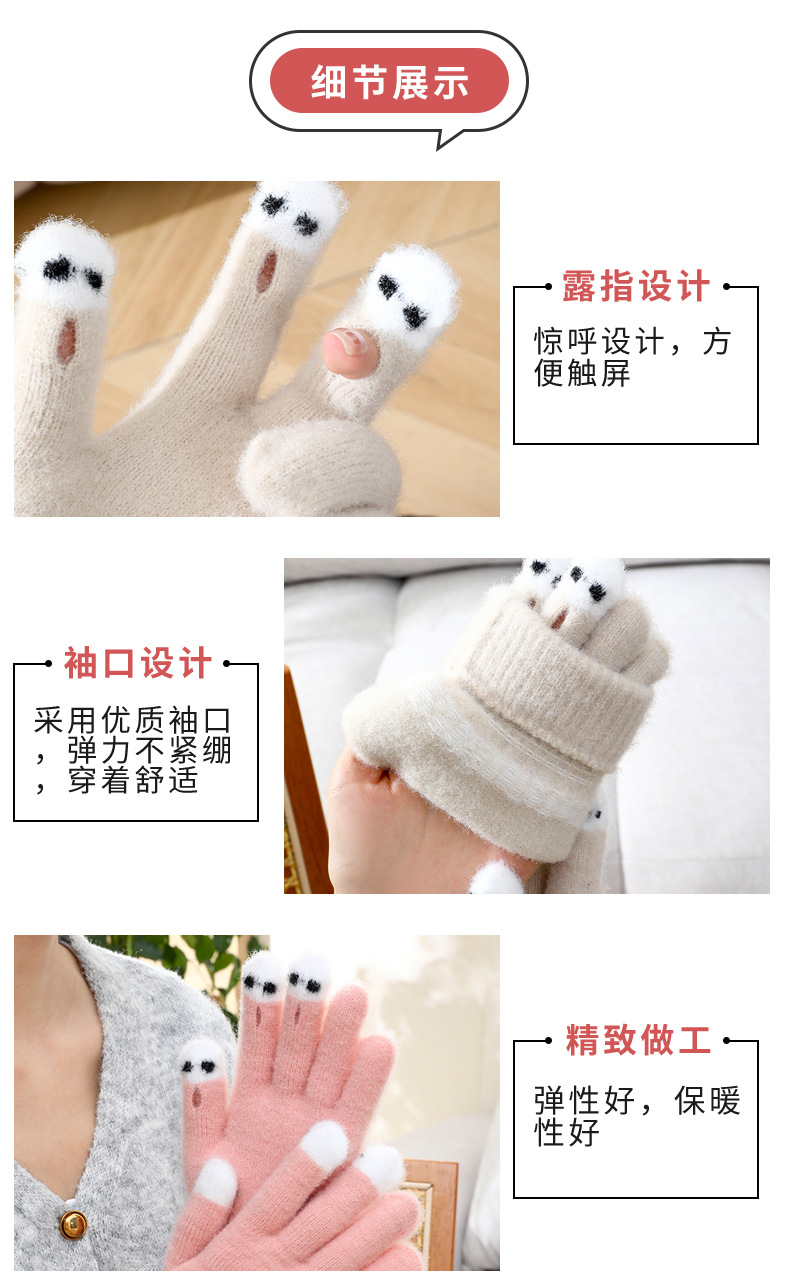 细节展示

露指设计

惊呼设计，方便触屏

袖口设计

采用优质袖口，弹力不紧绷，穿着舒适

精致做工

弹性好，保暖性好