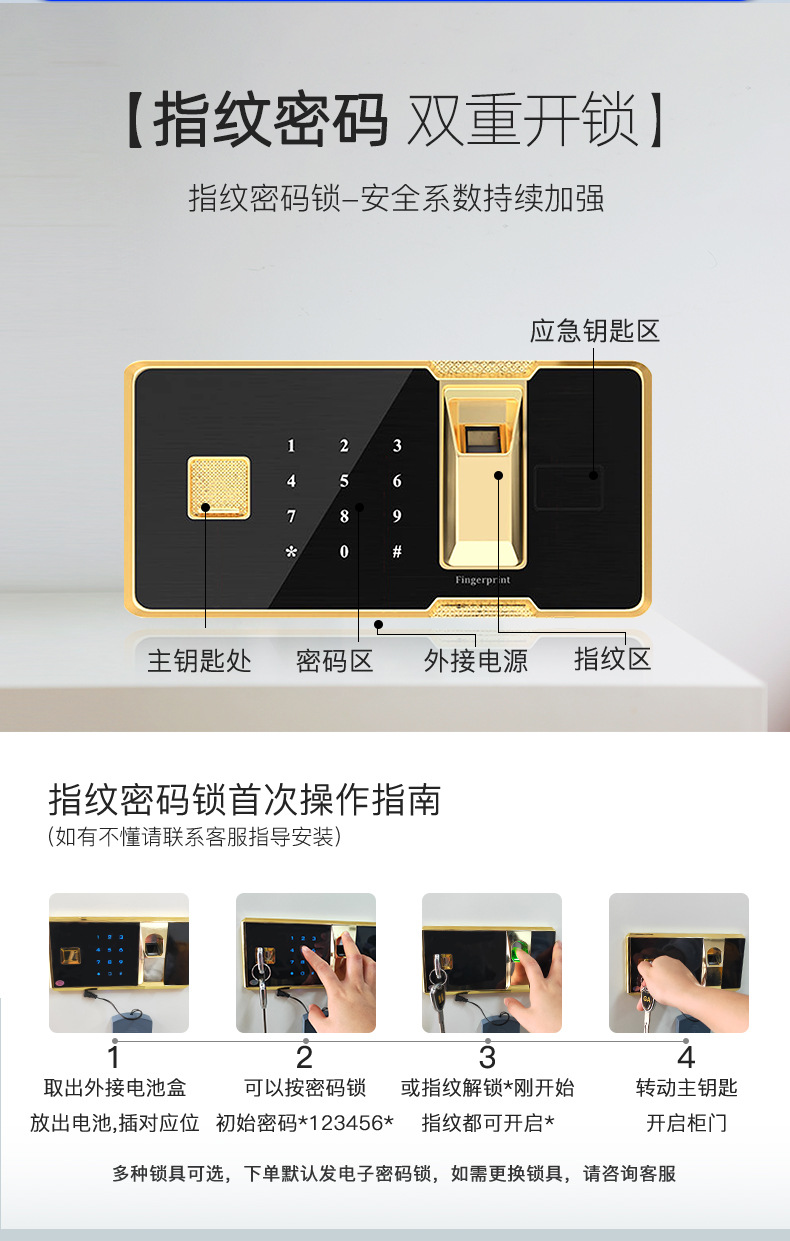 【指纹密码 双重开锁】

指纹密码锁–安全系数持续加强

应急钥匙区

1 2 3
4 5 6
7 8 9
* 0 #

Fingerprint

主钥匙处 密码区 外接电源 指纹区

指纹密码锁首次操作指南
(如有不懂请联系客服指导安装)

1
取出外接电池盒
放出电池,插对应位

2
可以按密码锁
初始密码*123456*

3
或指纹解锁*刚开始
指纹都可开启*

4
转动主钥匙
开启柜门

多种锁具可选，下单默认发电子密码锁，如需更换锁具，请咨询客服