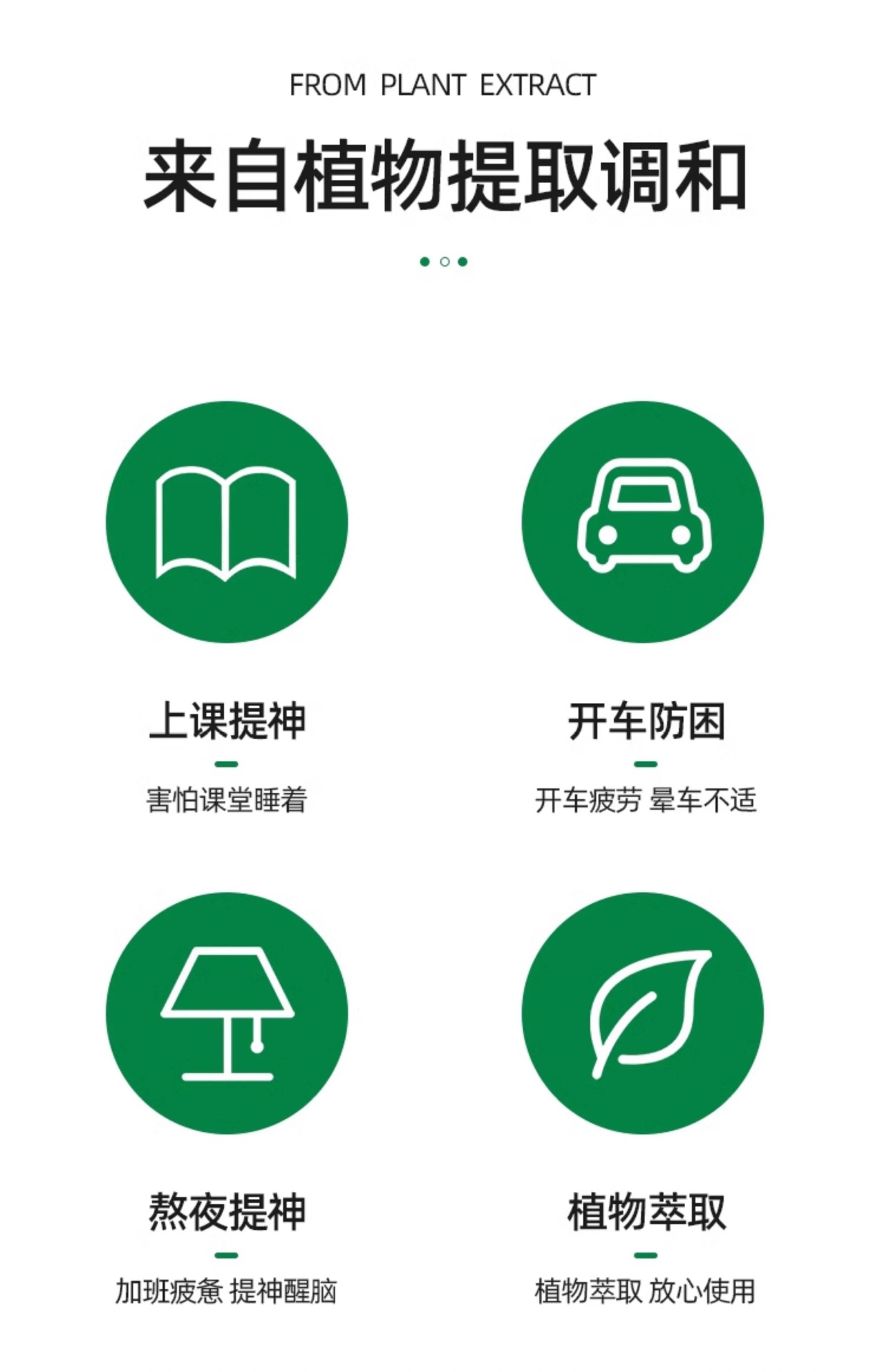 FROM PLANT EXTRACT

来自植物提取调和

上课提神

害怕课堂睡着

开车防困

开车疲劳 晕车不适

熬夜提神

加班疲惫 提神醒脑

植物萃取

植物萃取 放心使用