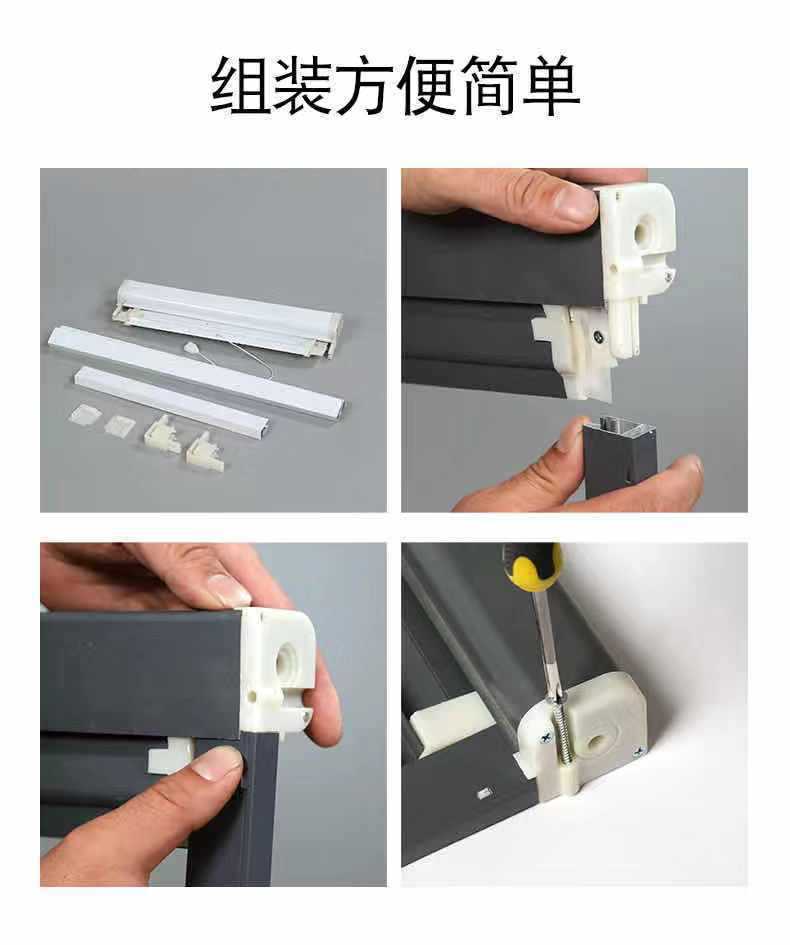 组装方便简单