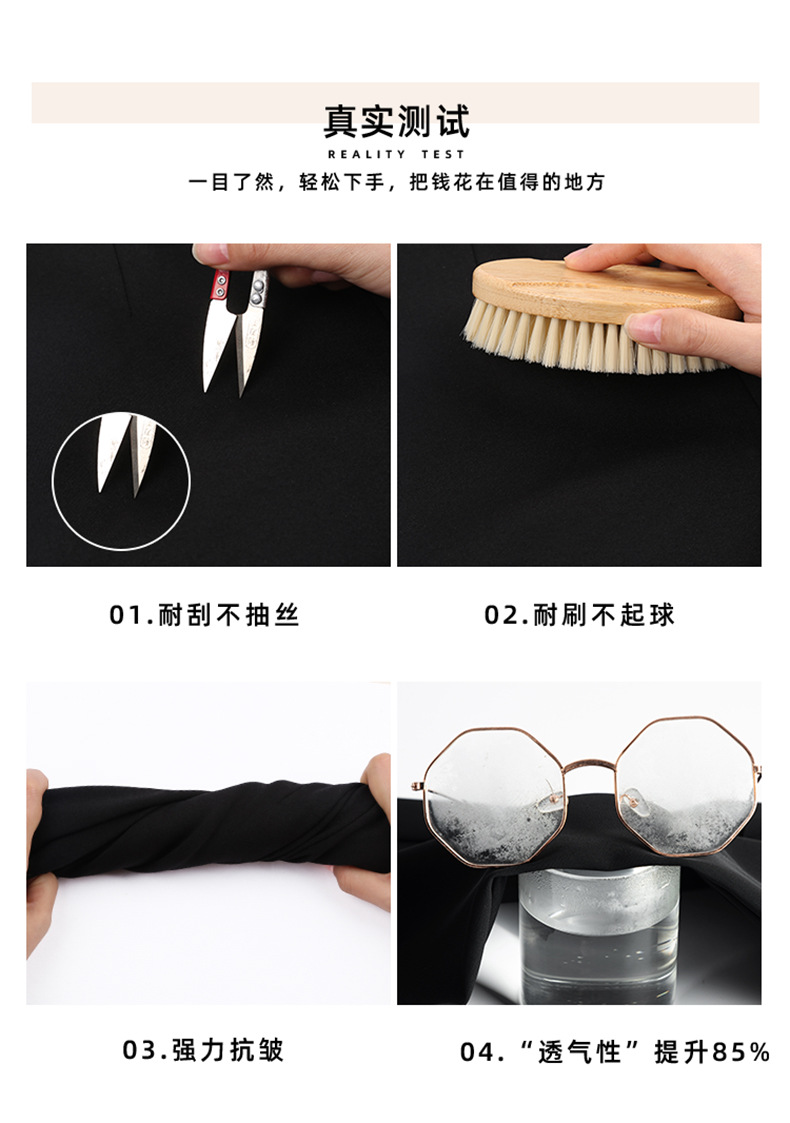 真实测试
REALITY TEST
一目了然，轻松下手，把钱花在值得的地方

01.耐刮不抽丝

02.耐刷不起球

03.强力抗皱

04.“透气性”提升85%