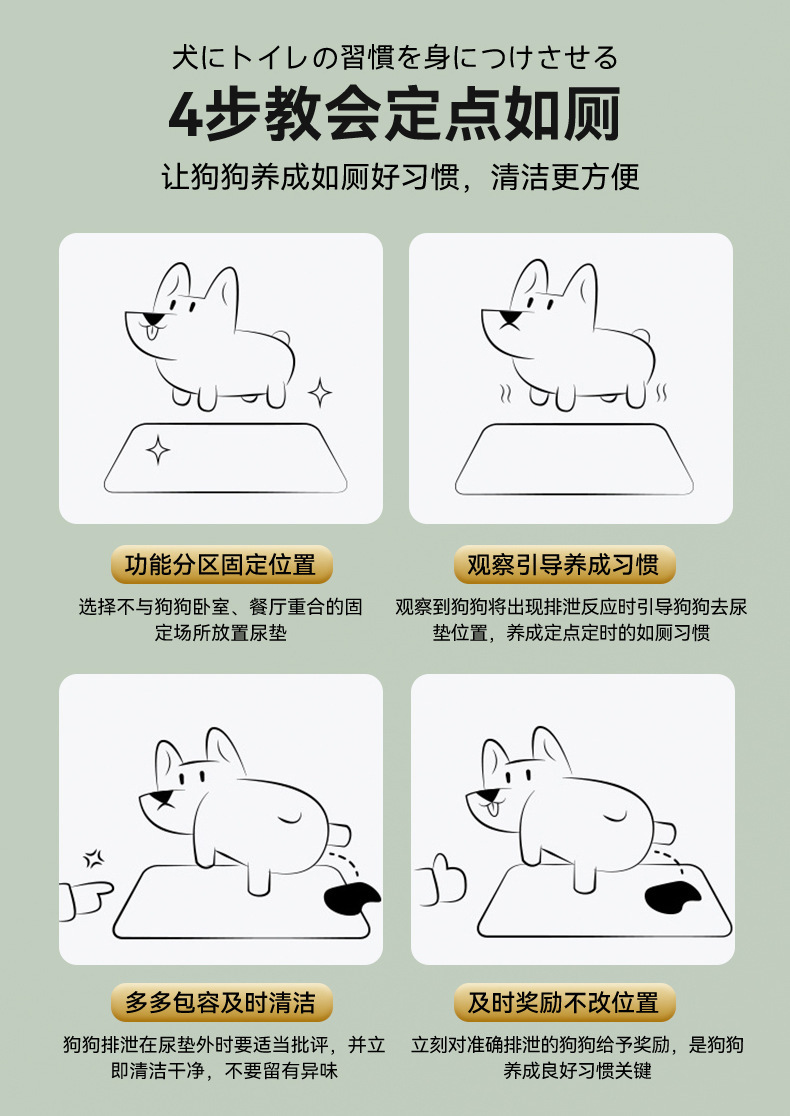 犬にトイレの習慣を身につけさせる

4步教会定点如厕

让狗狗养成如厕好习惯，清洁更方便

功能分区固定位置

选择不与狗狗卧室、餐厅重合的固定场所放置尿垫

观察引导养成习惯

观察到狗狗将出现排泄反应时引导狗狗去尿垫位置，养成定点定时的如厕习惯

多多包容及时清洁

狗狗排泄在尿垫外时要适当批评，并立即清洁干净，不要留有异味

及时奖励不改位置

立刻对准确排泄的狗狗给予奖励，是狗狗养成良好习惯关键