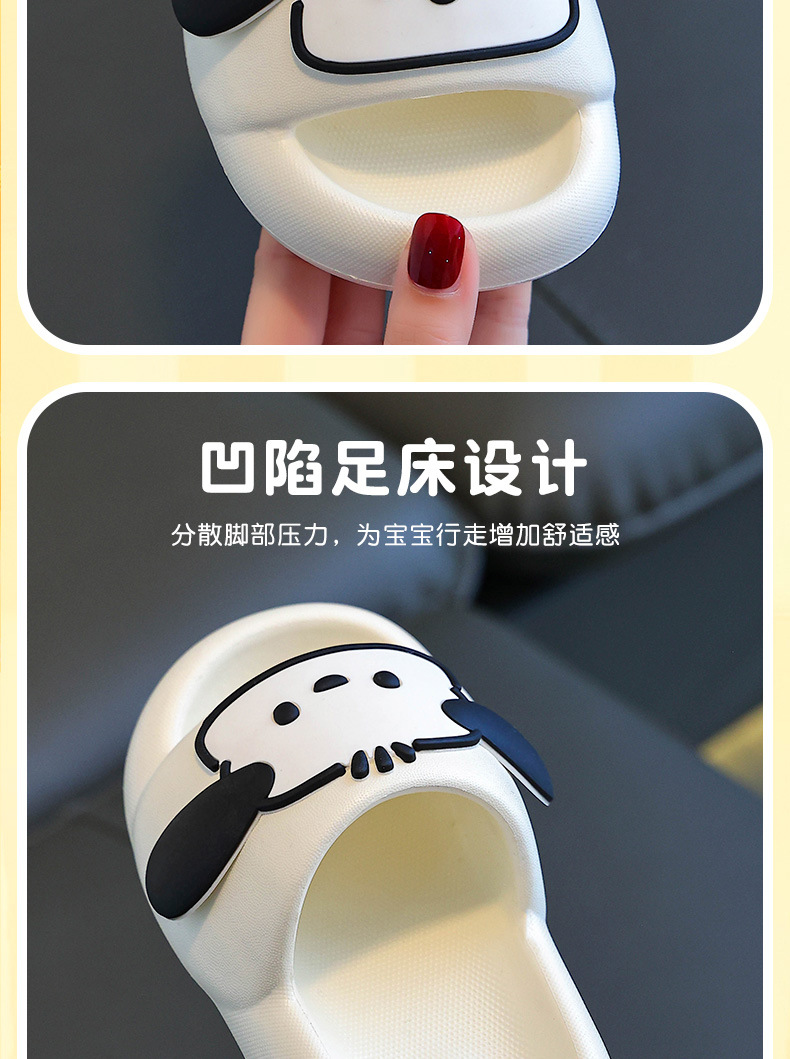 凹陷足床设计

分散脚部压力，为宝宝行走增加舒适感