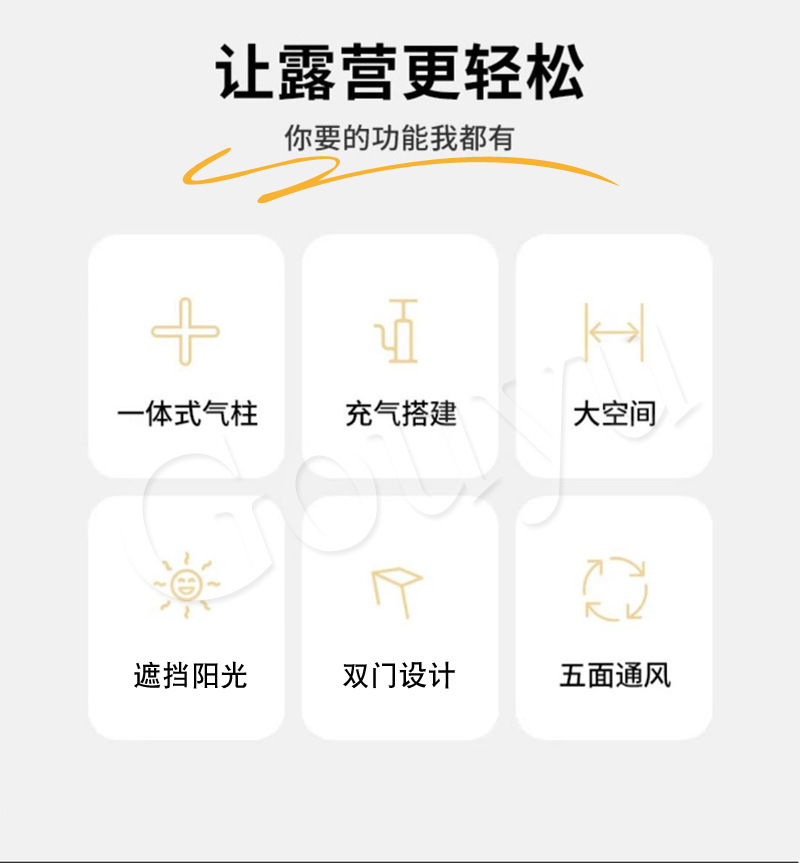 让露营更轻松

你要的功能我都有

一体式气柱

充气搭建

大空间

遮挡阳光

双门设计

五面通风

Gouyu