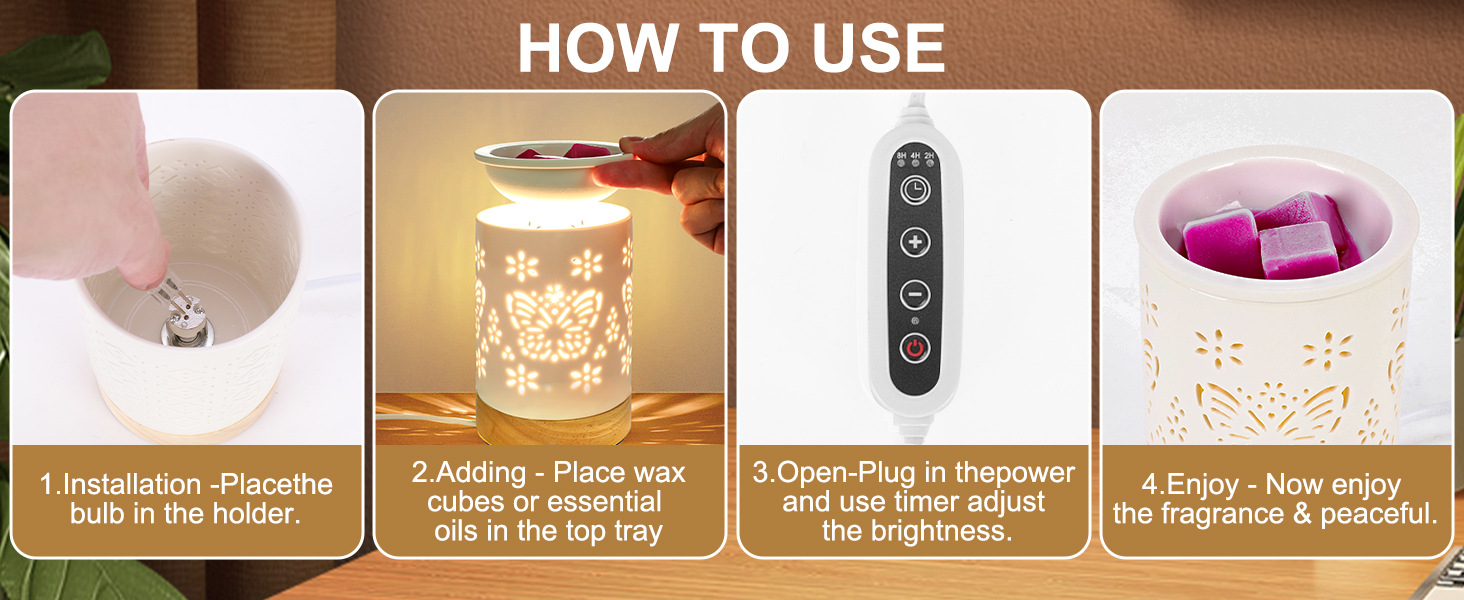 HOW TO USE

8H 4H 2H

1.Installation -Placethe bulb in the holder.

2.Adding - Place wax cubes or essential oils in the top tray

3.Open-Plug in thepower and use timer adjust the brightness.

4.Enjoy - Now enjoy the fragrance & peaceful.