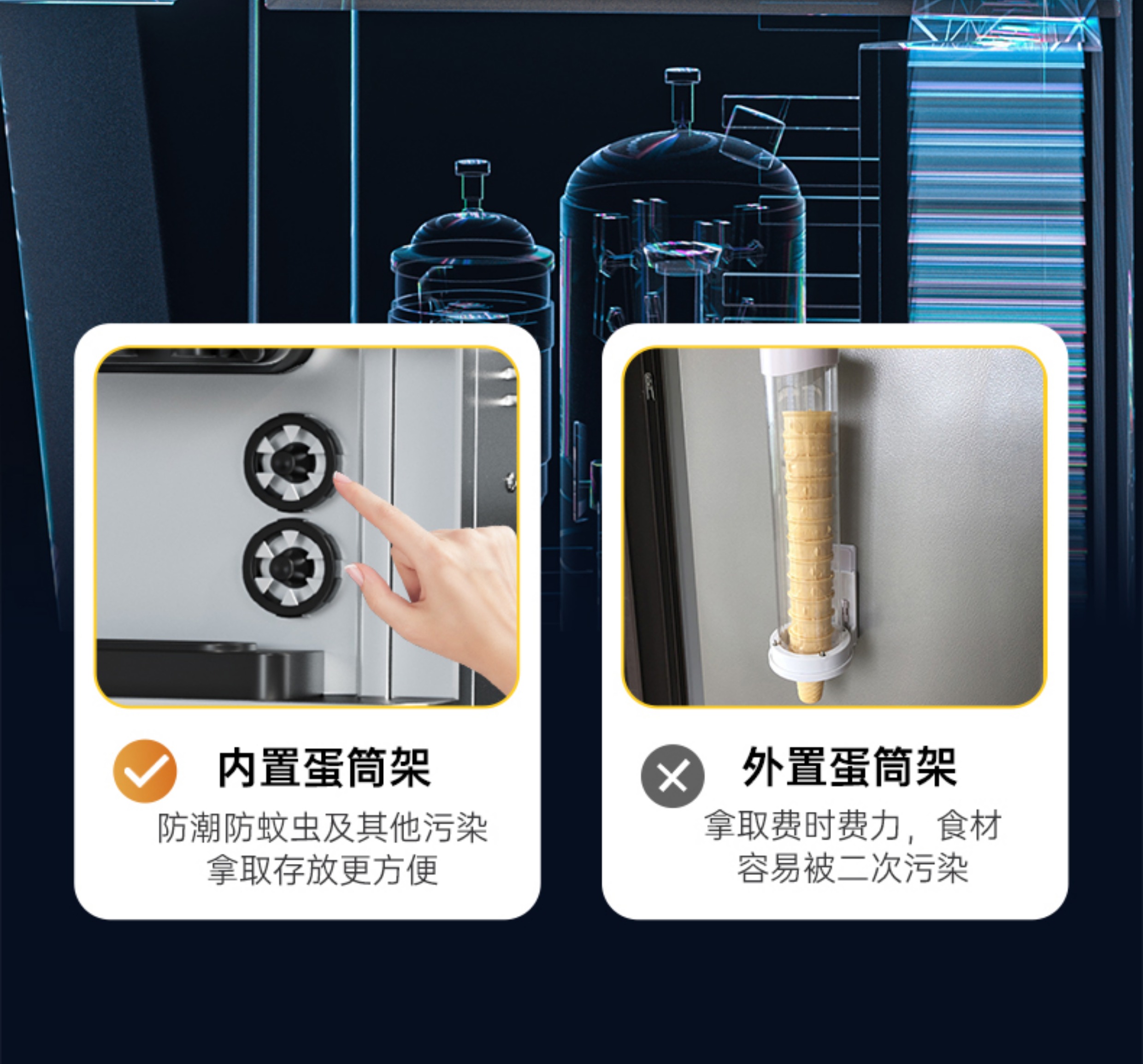 内置蛋筒架

防潮防蚊虫及其他污染
拿取存放更方便

外置蛋筒架

拿取费时费力，食材
容易被二次污染