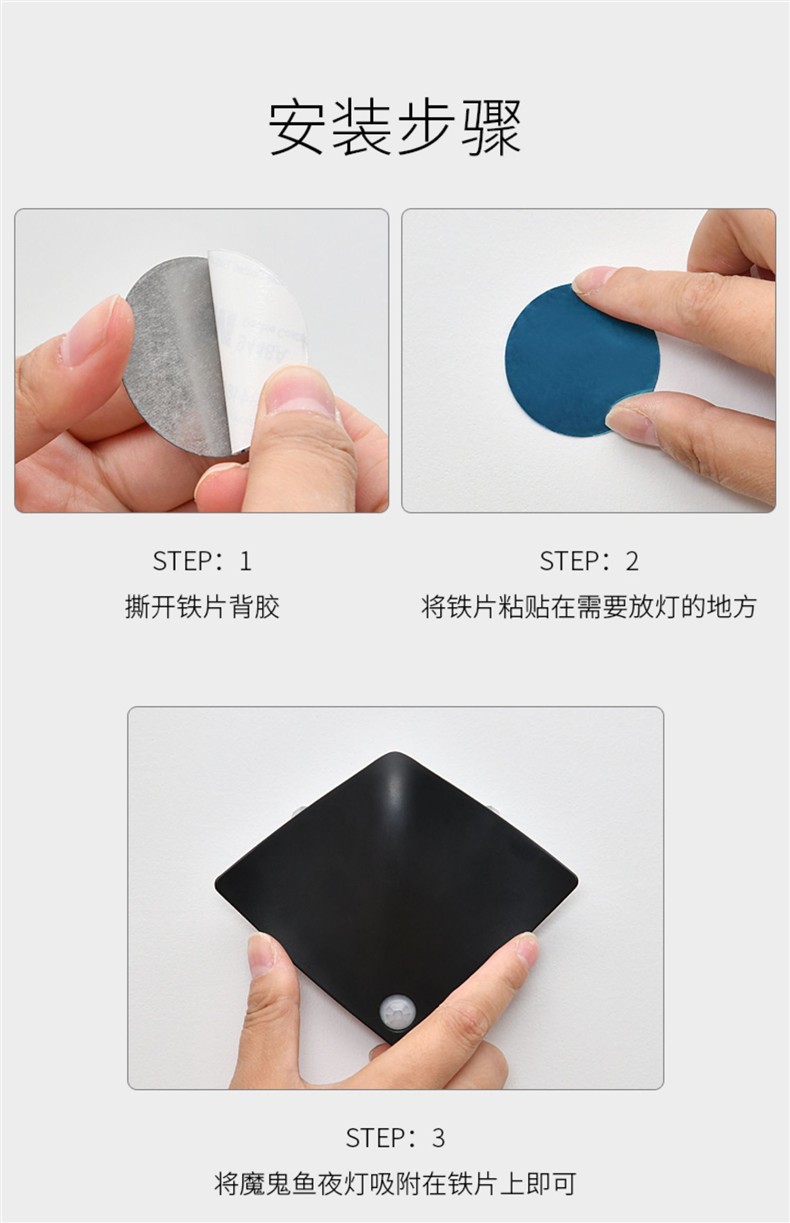 安装步骤

STEP：1
撕开铁片背胶

STEP：2
将铁片粘贴在需要放灯的地方

STEP：3
将魔鬼鱼夜灯吸附在铁片上即可