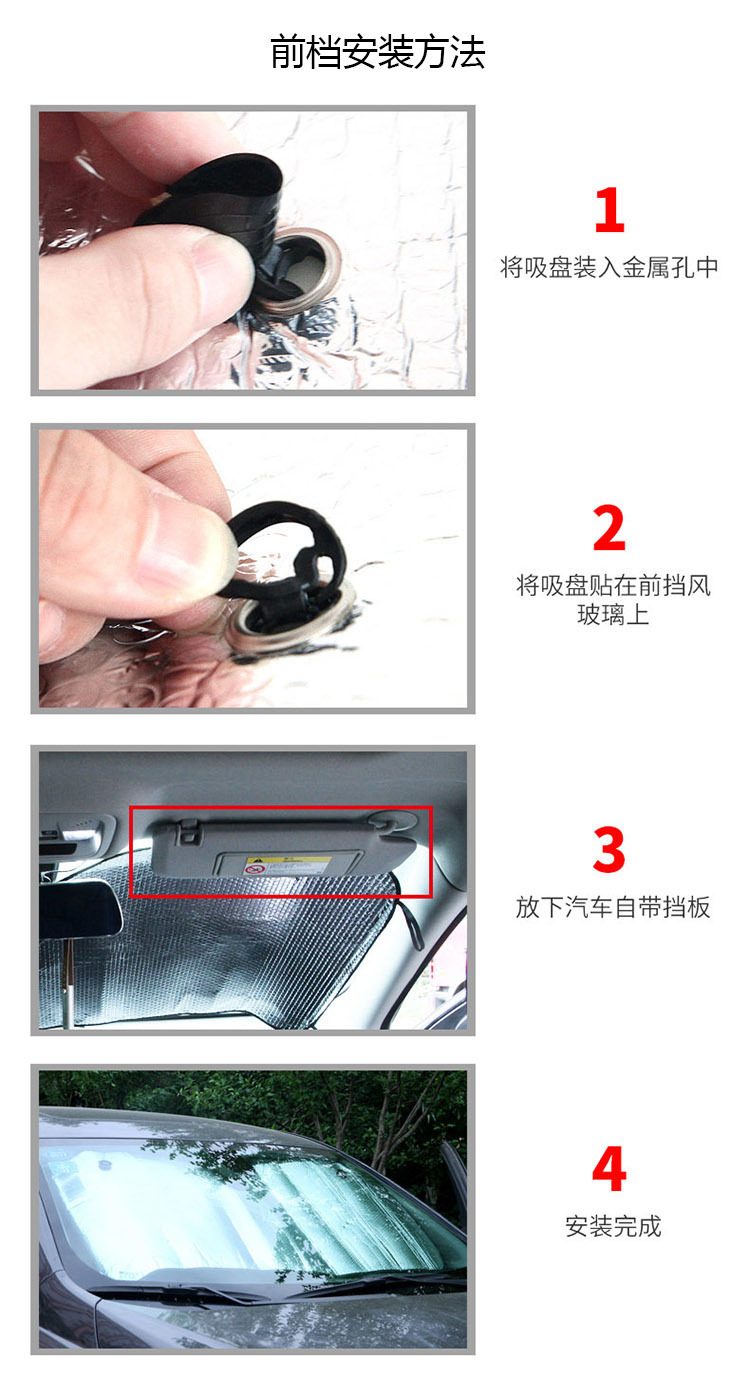 前档安装方法

1
将吸盘装入金属孔中

2
将吸盘贴在前挡风玻璃上

3
放下汽车自带挡板

4
安装完成