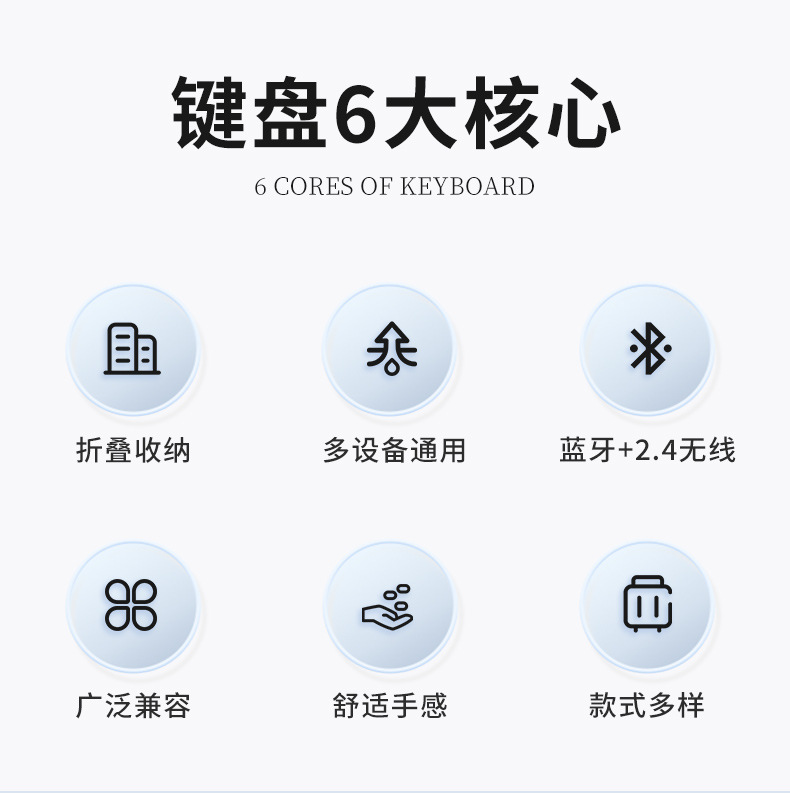 键盘6大核心

6 CORES OF KEYBOARD

折叠收纳

多设备通用

蓝牙+2.4无线

广泛兼容

舒适手感

款式多样