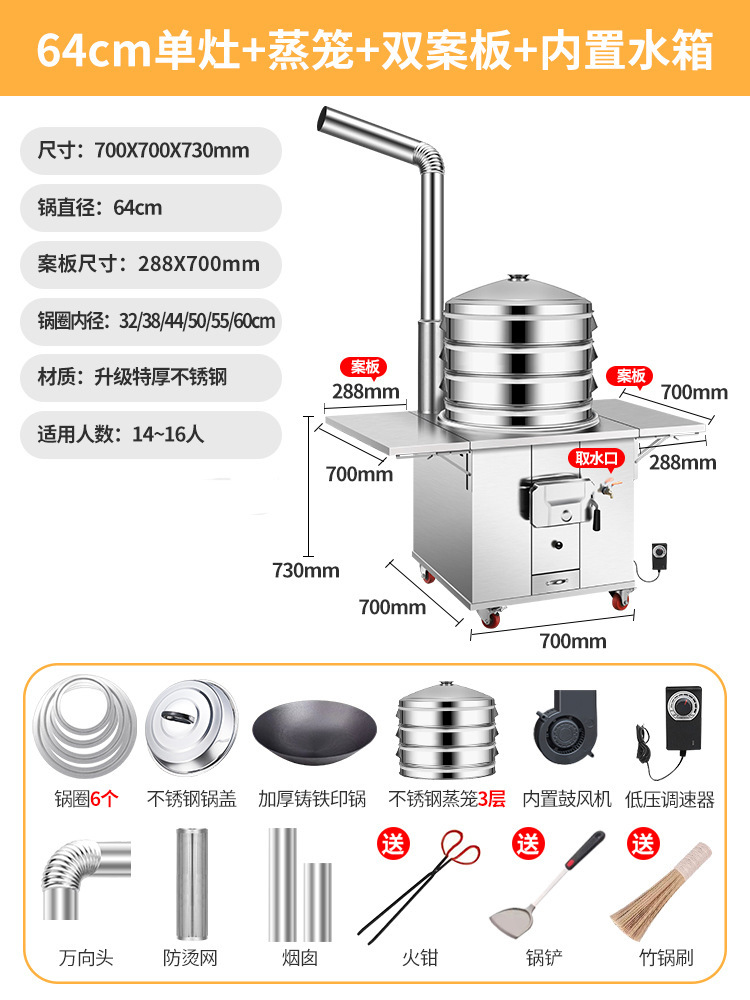 64cm单灶+蒸笼+双案板+内置水箱

尺寸：700X700X730mm

锅直径：64cm

案板尺寸：288X700mm

锅圈内径：32/38/44/50/55/60cm

材质：升级特厚不锈钢

适用人数：14~16人

案板
288mm

案板
700mm

700mm

取水口

288mm

730mm

700mm

700mm

锅圈6个
不锈钢锅盖
加厚铸铁印锅
不锈钢蒸笼3层
内置鼓风机
低压调速器

万向头
防烫网
烟囱
送
火钳
送
锅铲
送
竹锅刷