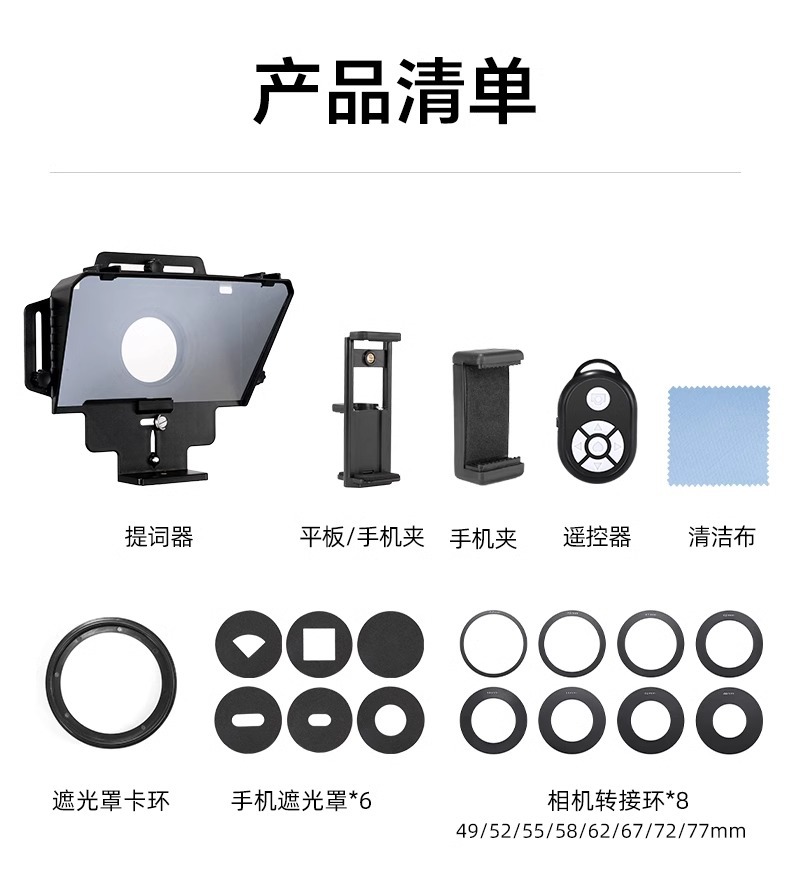 产品清单

提词器

平板/手机夹

手机夹

遥控器

清洁布

遮光罩卡环

手机遮光罩*6

相机转接环*8
49/52/55/58/62/67/72/77mm