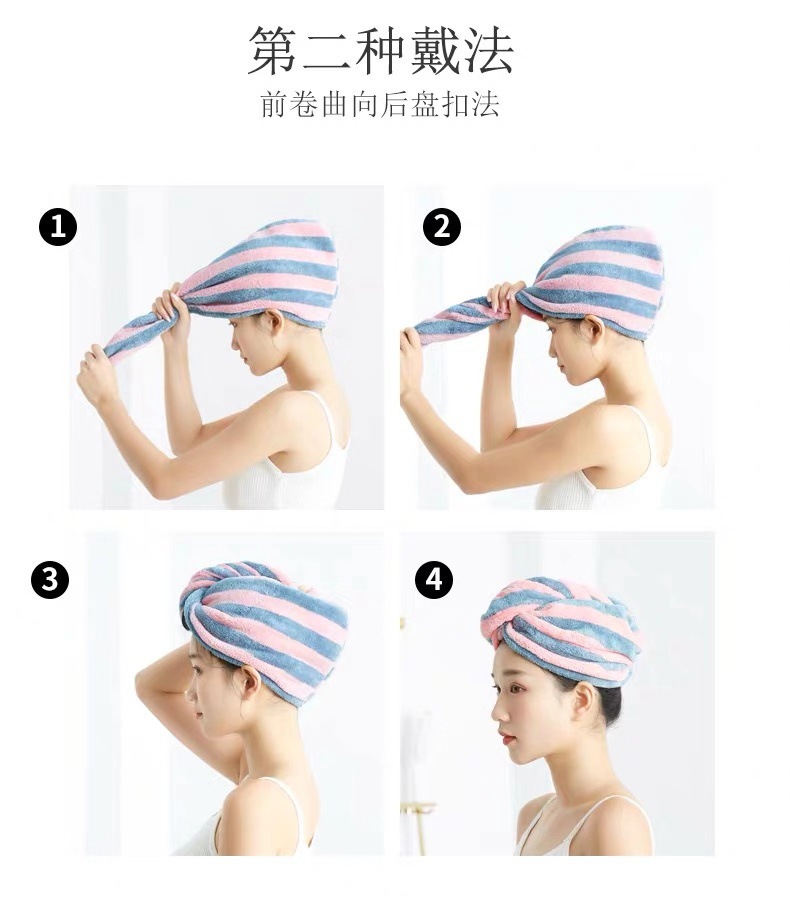 第二种戴法
前卷曲向后盘扣法

1

2

3

4