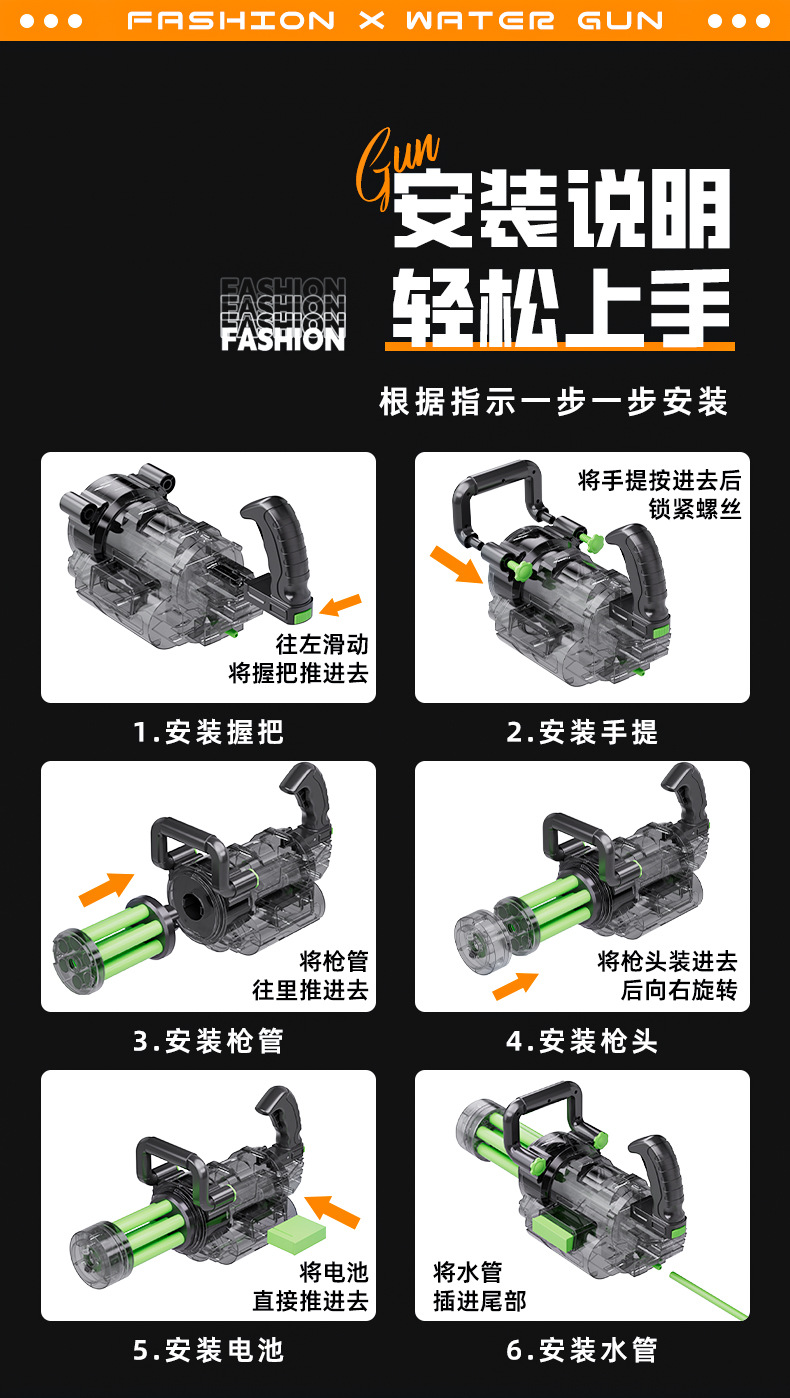 FASHION X WATER GUN

Gun
安装说明
轻松上手

FASHION
FASHION
FASHION
FASHION

根据指示一步一步安装

往左滑动
将握把推进去

1.安装握把

将手提按进去后
锁紧螺丝

2.安装手提

将枪管
往里推进去

3.安装枪管

将枪头装进去
后向右旋转

4.安装枪头

将电池
直接推进去

5.安装电池

将水管
插进尾部

6.安装水管