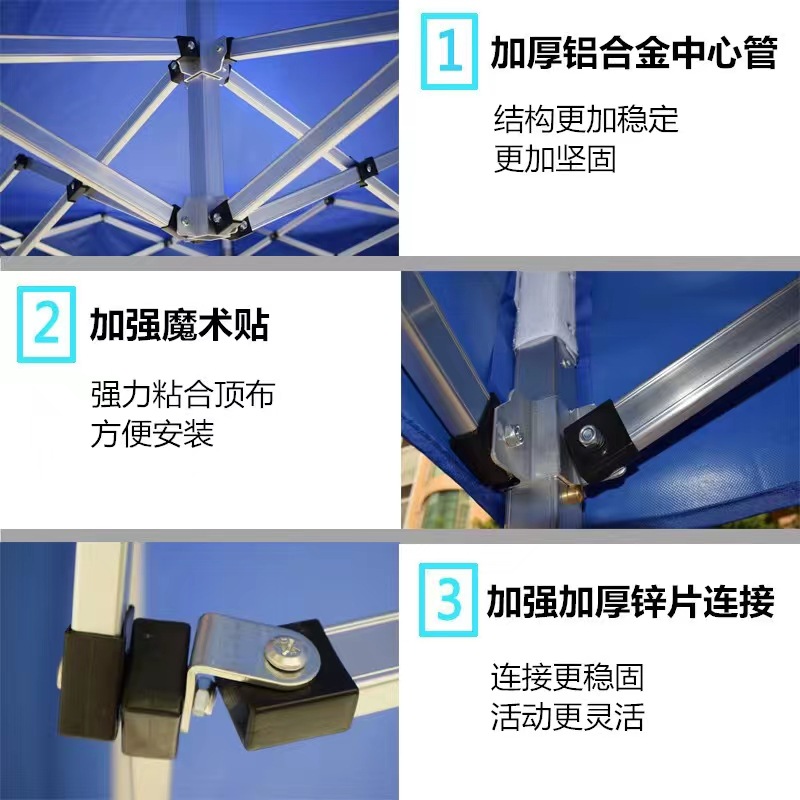 1 加厚铝合金中心管

结构更加稳定
更加坚固

2 加强魔术贴

强力粘合顶布
方便安装

3 加强加厚锌片连接

连接更稳固
活动更灵活