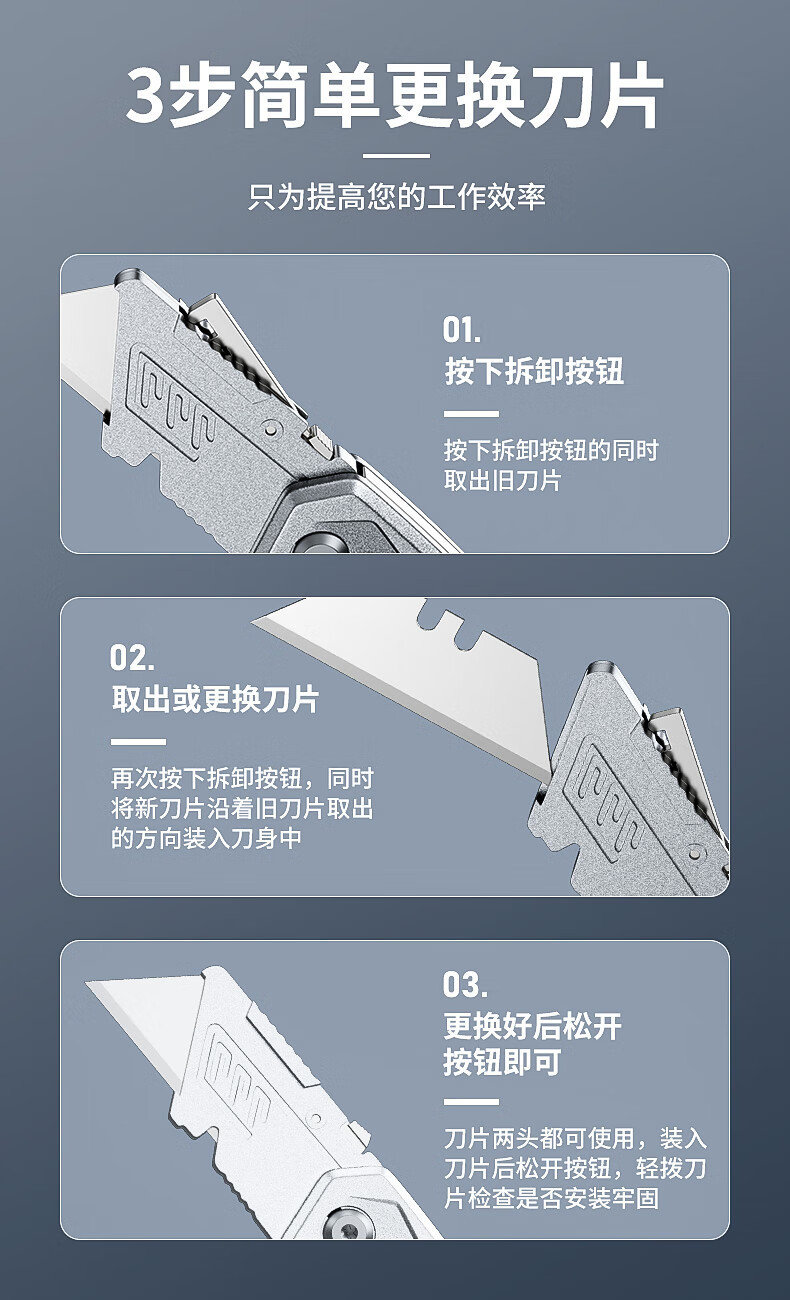 3步简单更换刀片

只为提高您的工作效率

01.

按下拆卸按钮

按下拆卸按钮的同时取出旧刀片

02.

取出或更换刀片

再次按下拆卸按钮，同时将新刀片沿着旧刀片取出的方向装入刀身中

03.

更换好后松开按钮即可

刀片两头都可使用，装入刀片后松开按钮，轻拨刀片检查是否安装牢固