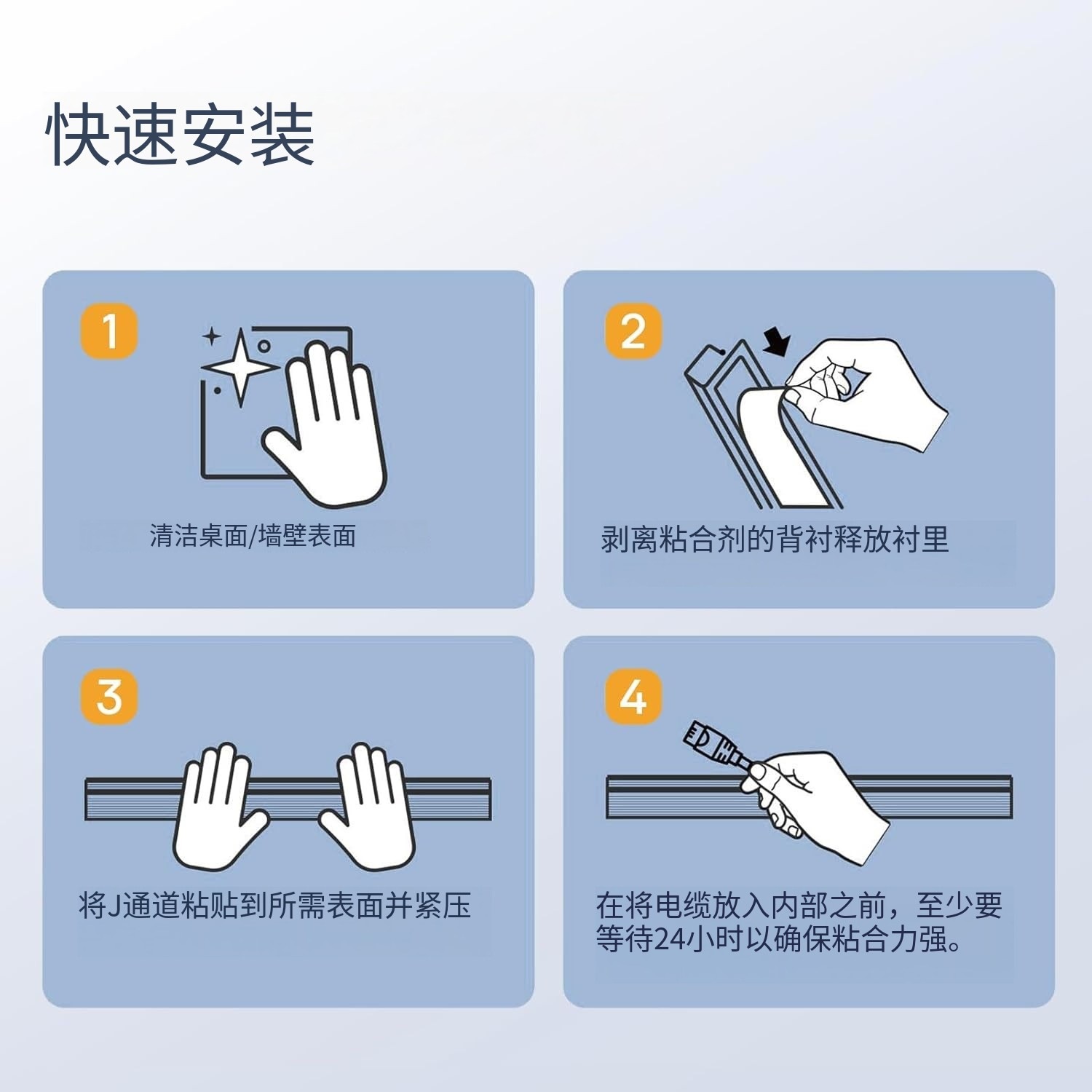 快速安装

1

清洁桌面/墙壁表面

2

剥离粘合剂的背衬释放衬里

3

将J通道粘贴到所需表面并紧压

4

在将电缆放入内部之前，至少要等待24小时以确保粘合力强。