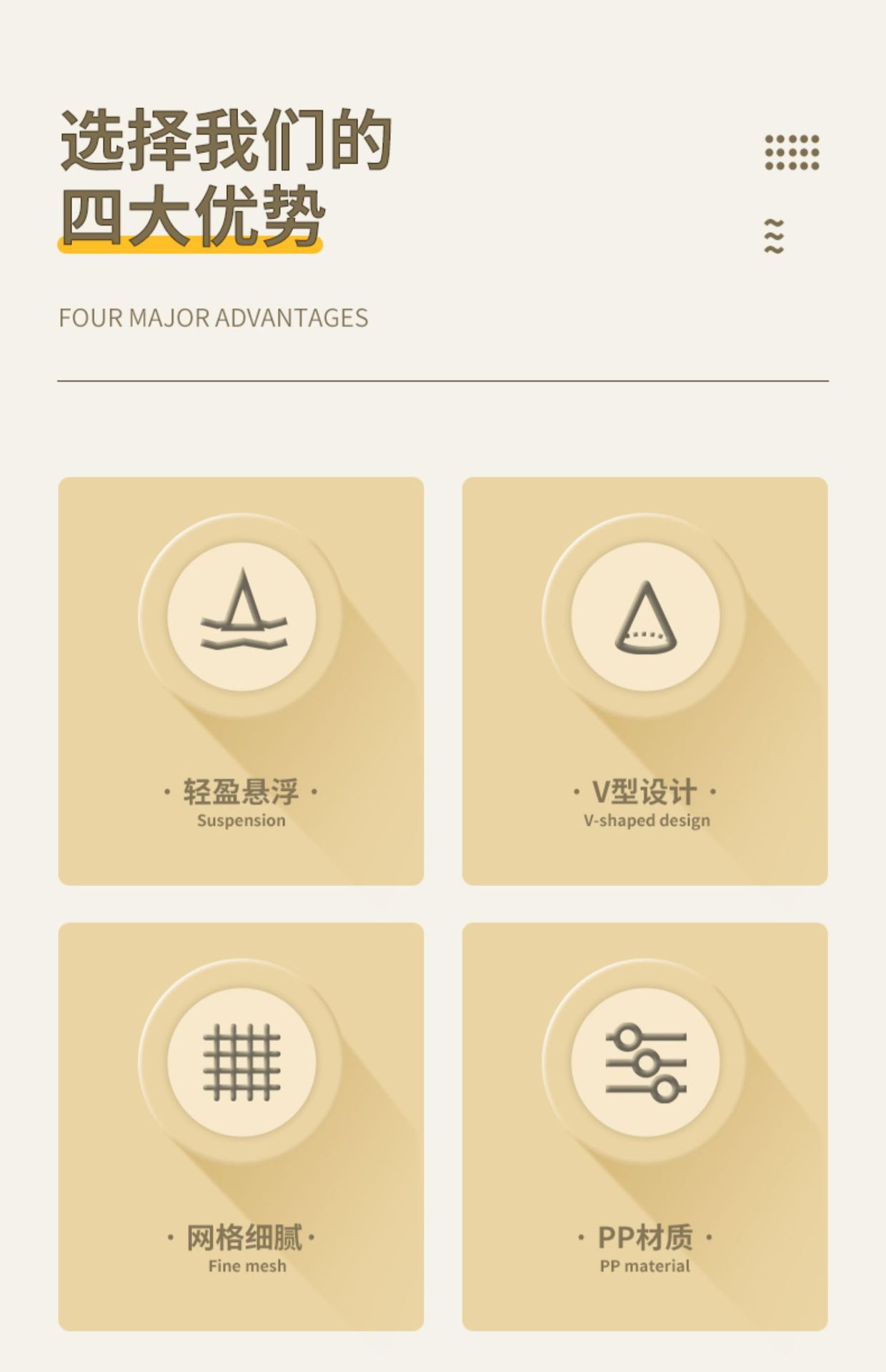 选择我们的
四大优势

FOUR MAJOR ADVANTAGES

· 轻盈悬浮 ·
Suspension

· V型设计 ·
V-shaped design

· 网格细腻 ·
Fine mesh

· PP材质 ·
PP material