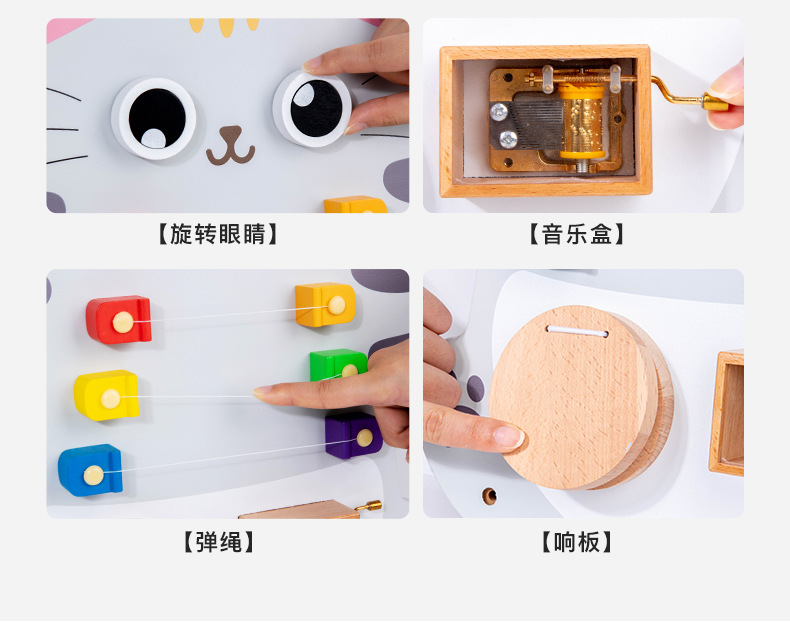 【旋转眼睛】

【音乐盒】

【弹绳】

【响板】